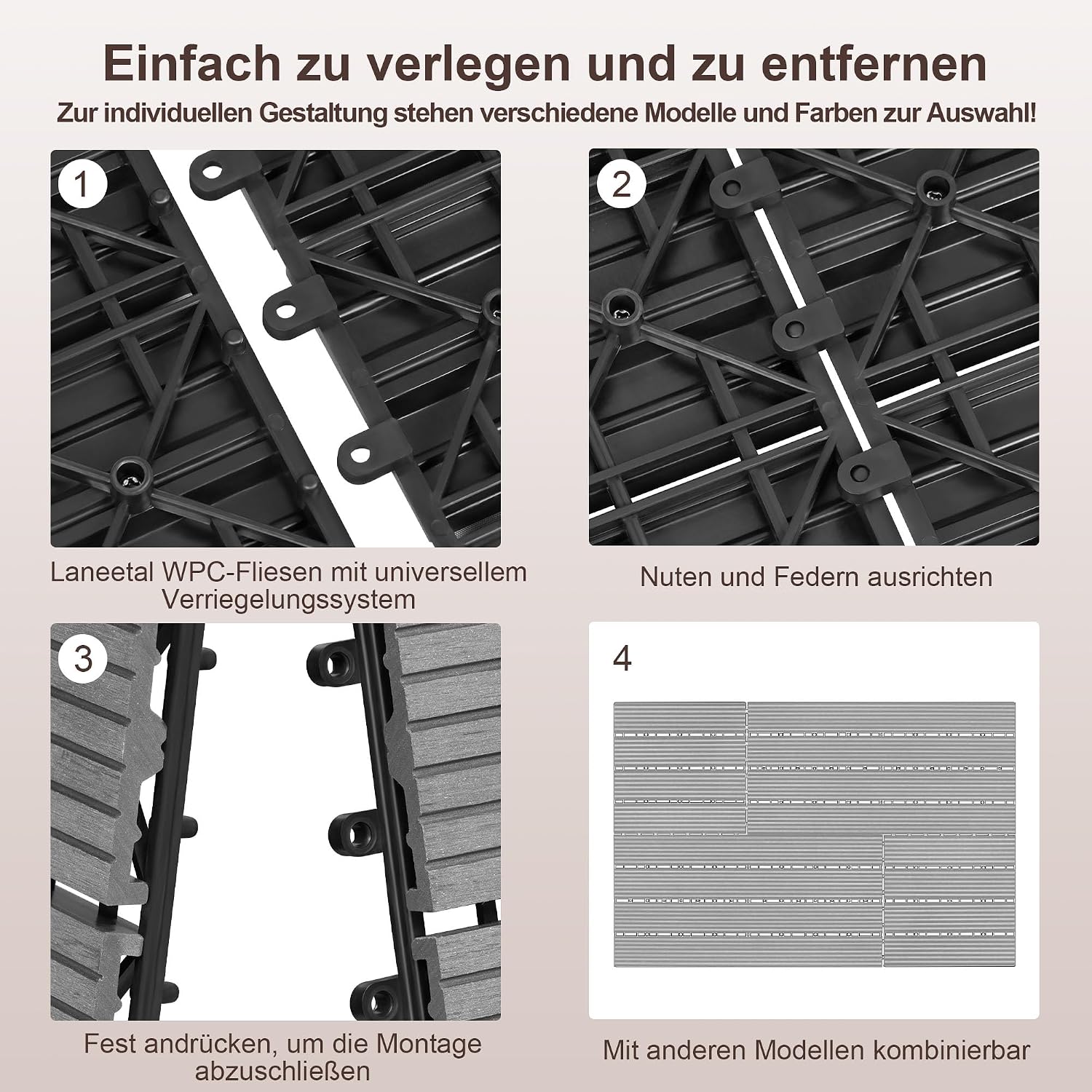 Einfach zu verlegen und zu entfernen

Zur individuellen Gestaltung stehen verschiedene Modelle und Farben zur Auswahl!

1

Laneetal WPC-Fliesen mit universellem Verriegelungssystem

2

Nuten und Federn ausrichten

3

Fest andrücken, um die Montage abzuschließen

4

Mit anderen Modellen kombinierbar