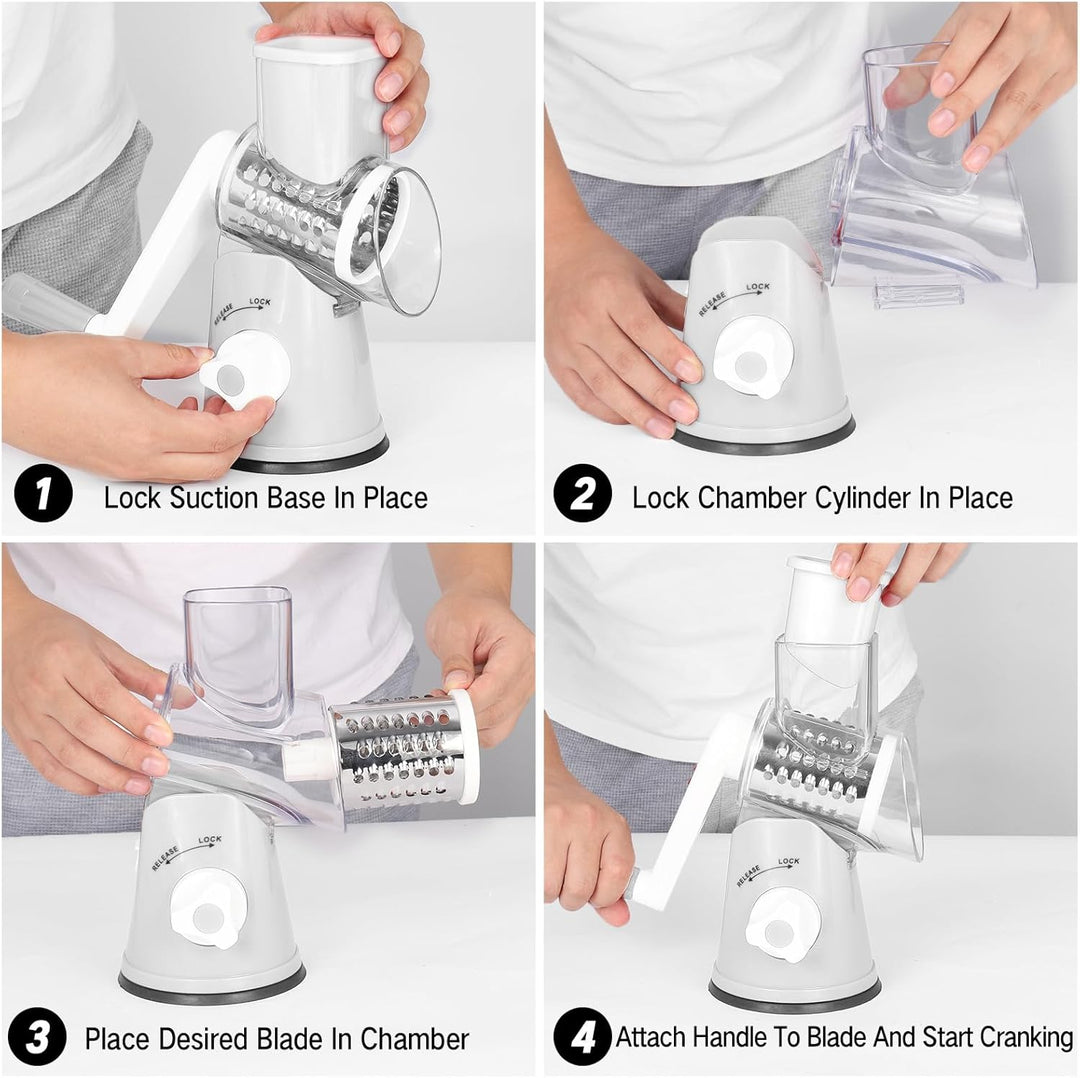 RELEASE LOCK

1 Lock Suction Base In Place

RELEASE LOCK

2 Lock Chamber Cylinder In Place

RELEASE LOCK

3 Place Desired Blade In Chamber

RELEASE LOCK

4 Attach Handle To Blade And Start Cranking