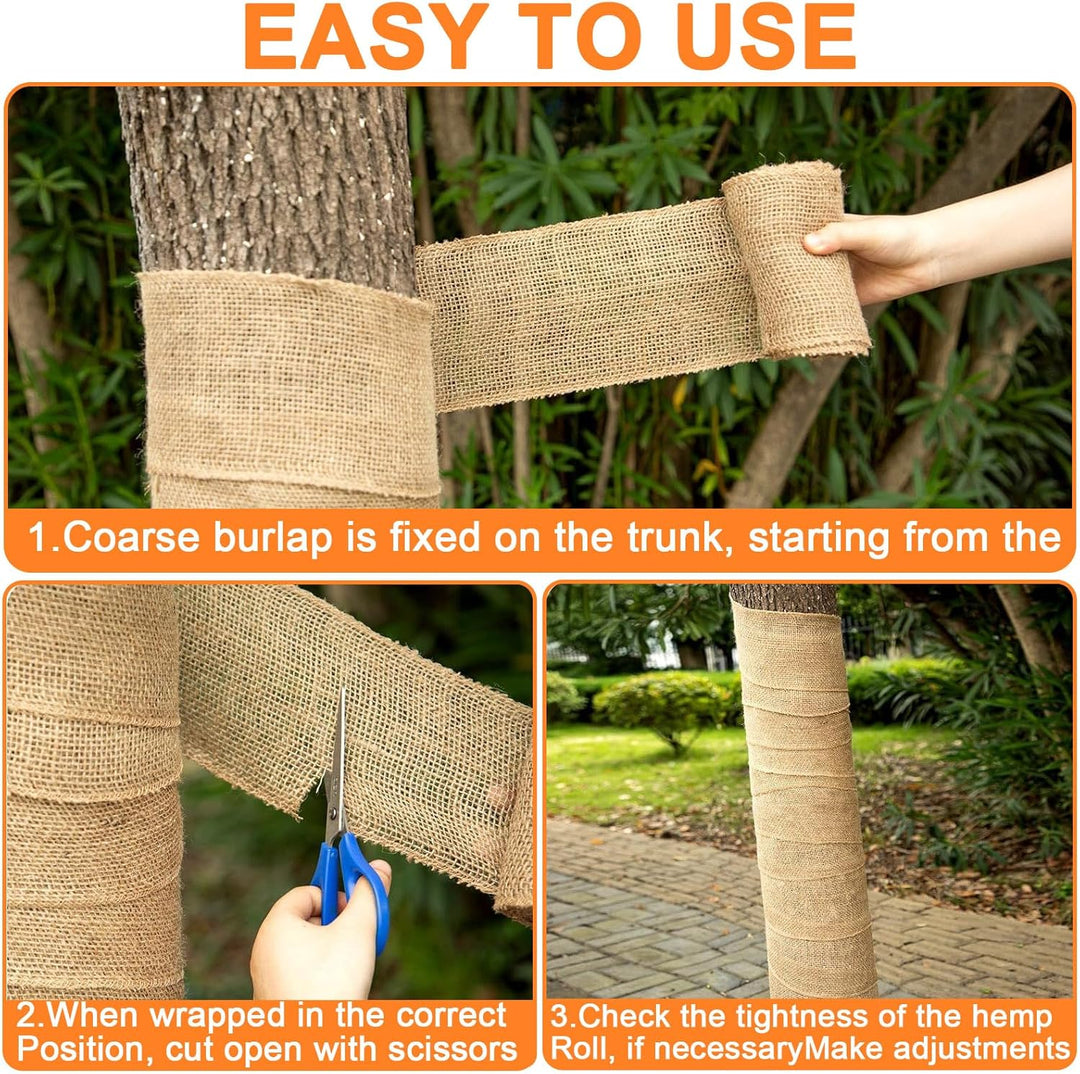 EASY TO USE

1.Coarse burlap is fixed on the trunk, starting from the

2.When wrapped in the correct Position, cut open with scissors

3.Check the tightness of the hemp Roll, if necessaryMake adjustments