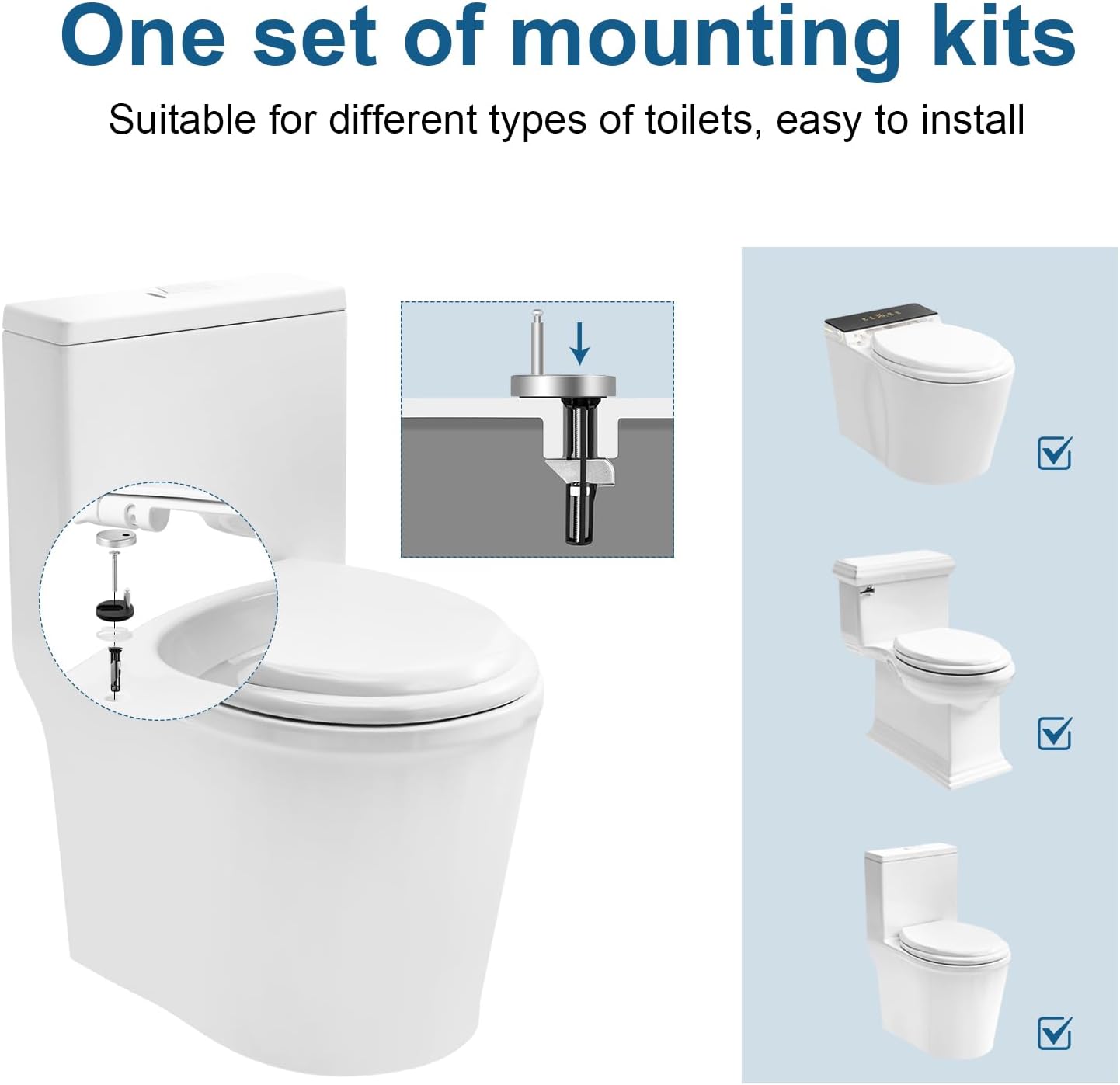 One set of mounting kits

Suitable for different types of toilets, easy to install