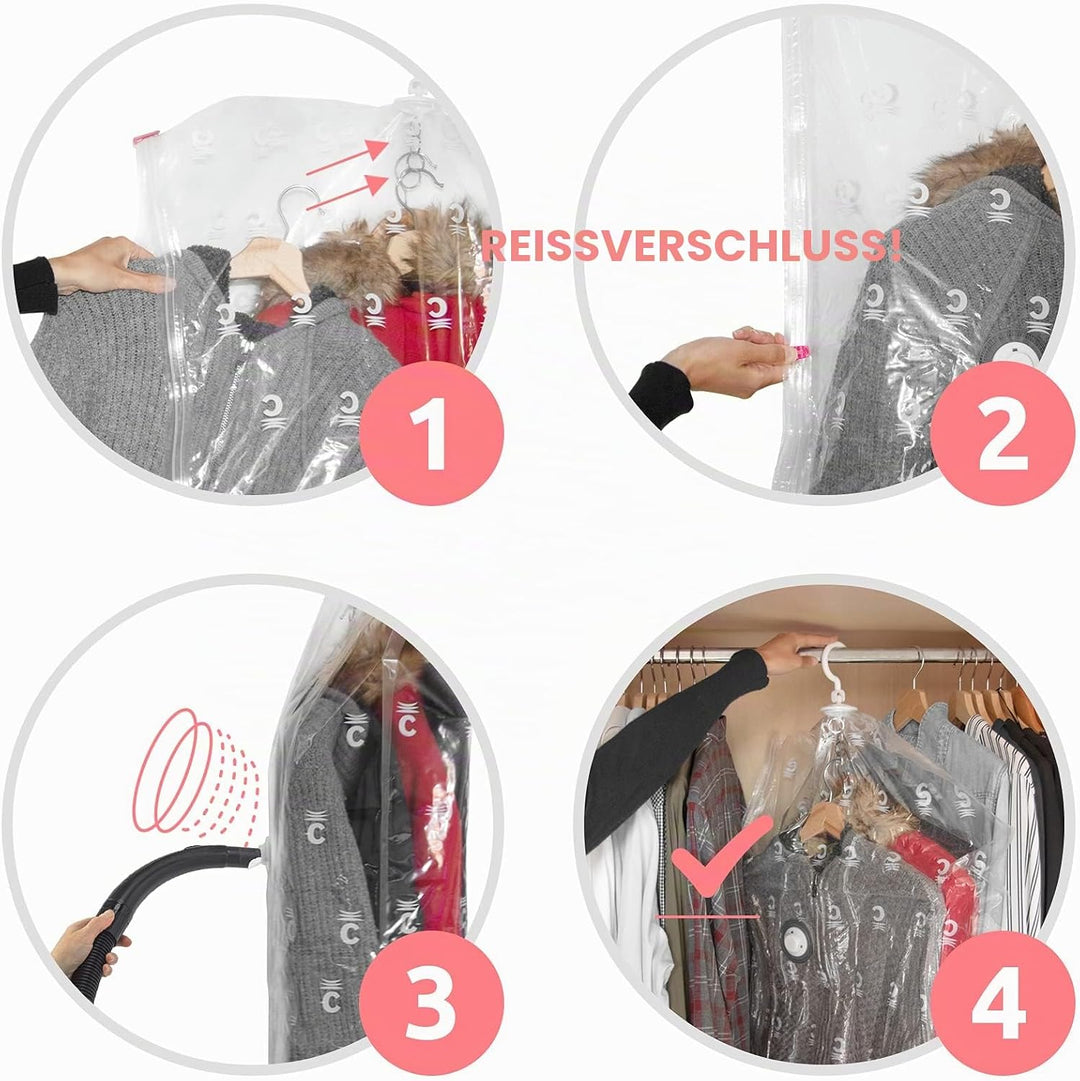 REISSVERSCHLUSS!

1

2

3

4