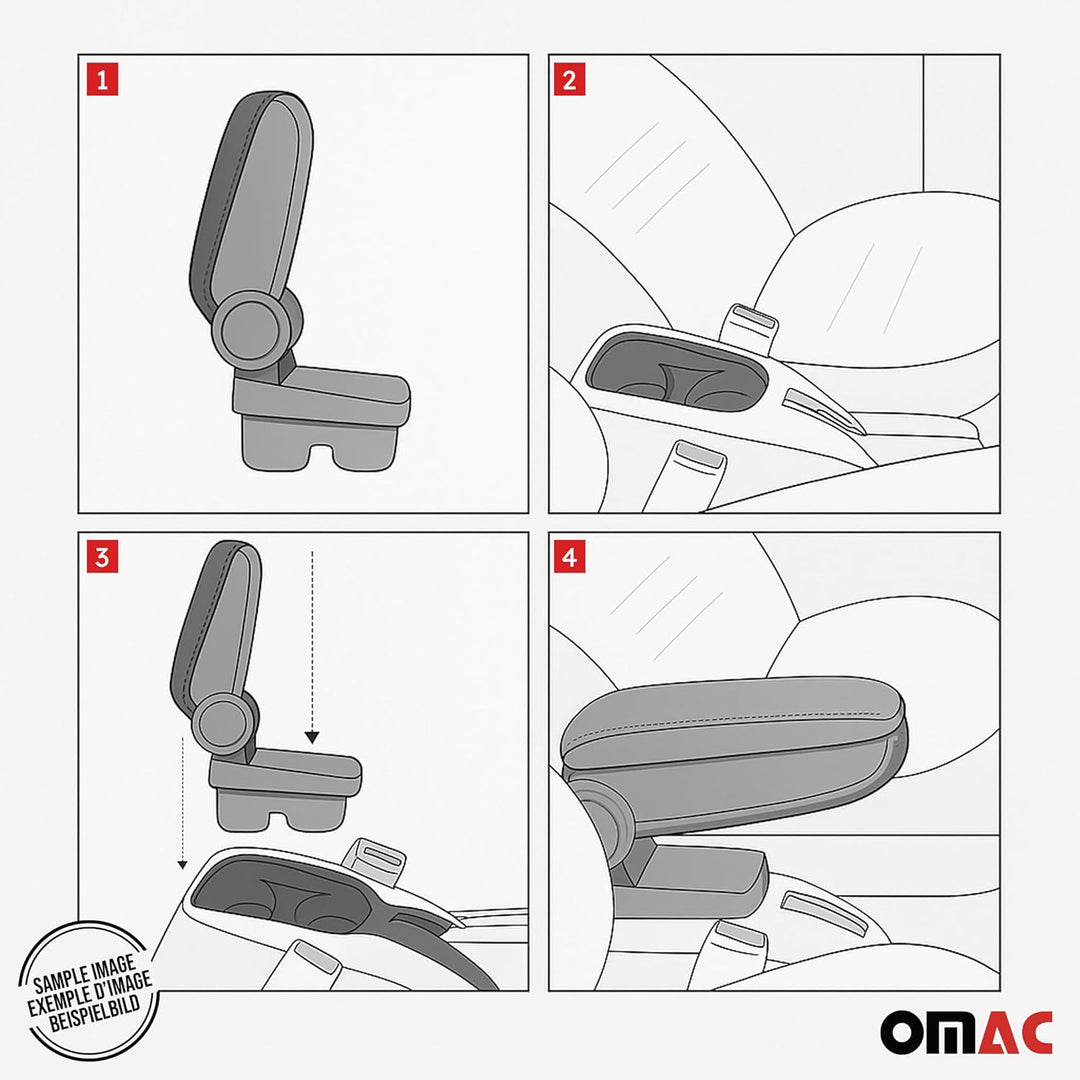 1

2

3

4

SAMPLE IMAGE
EXEMPLE D'IMAGE
BEISPIELBILD

OMAC