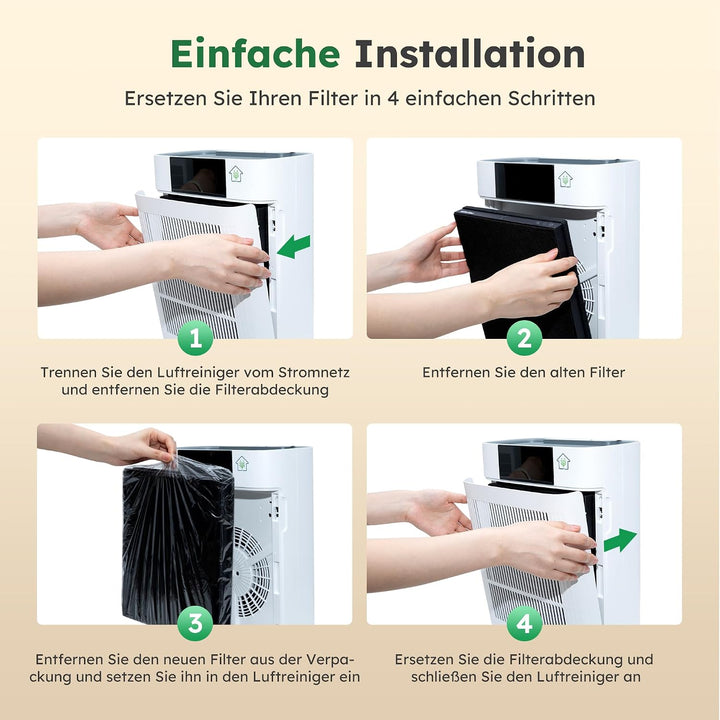 Einfache Installation

Ersetzen Sie Ihren Filter in 4 einfachen Schritten

1

Trennen Sie den Luftreiniger vom Stromnetz und entfernen Sie die Filterabdeckung

2

Entfernen Sie den alten Filter

3

Entfernen Sie den neuen Filter aus der Verpackung und setzen Sie ihn in den Luftreiniger ein

4

Ersetzen Sie die Filterabdeckung und schließen Sie den Luftreiniger an