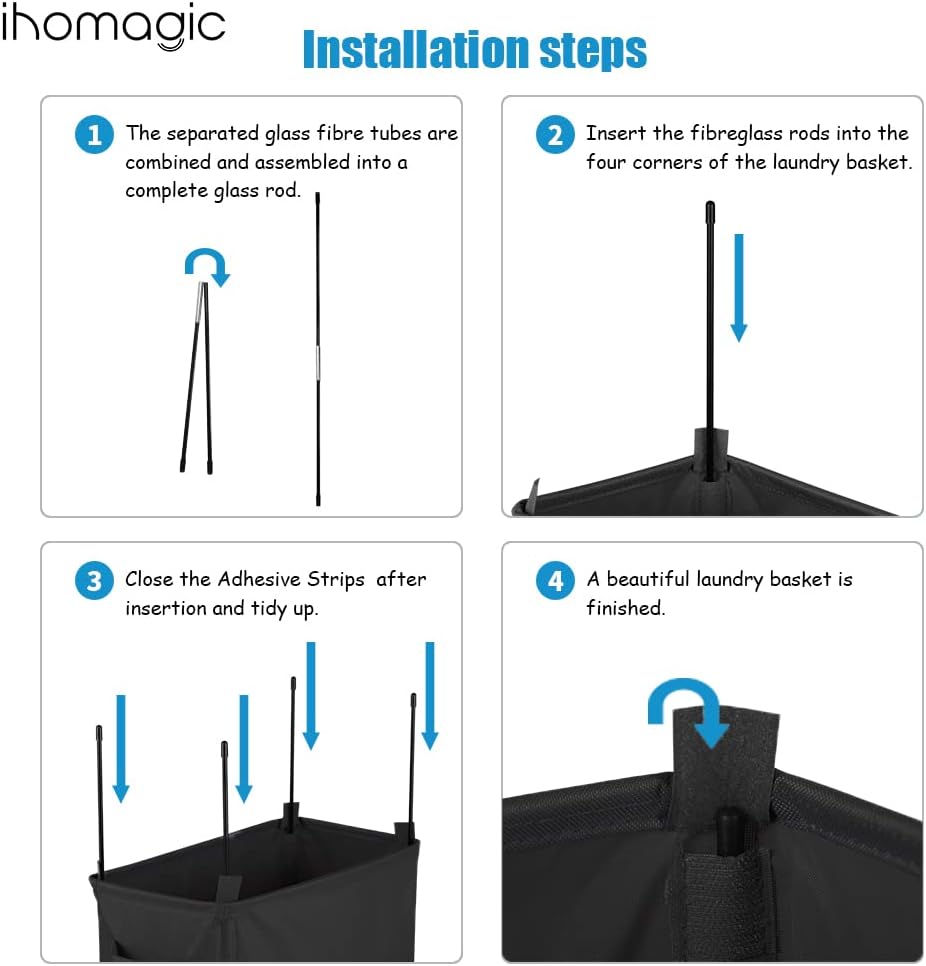 ihomagic

Installation steps

1 The separated glass fibre tubes are combined and assembled into a complete glass rod.

2 Insert the fibreglass rods into the four corners of the laundry basket.

3 Close the Adhesive Strips after insertion and tidy up.

4 A beautiful laundry basket is finished.