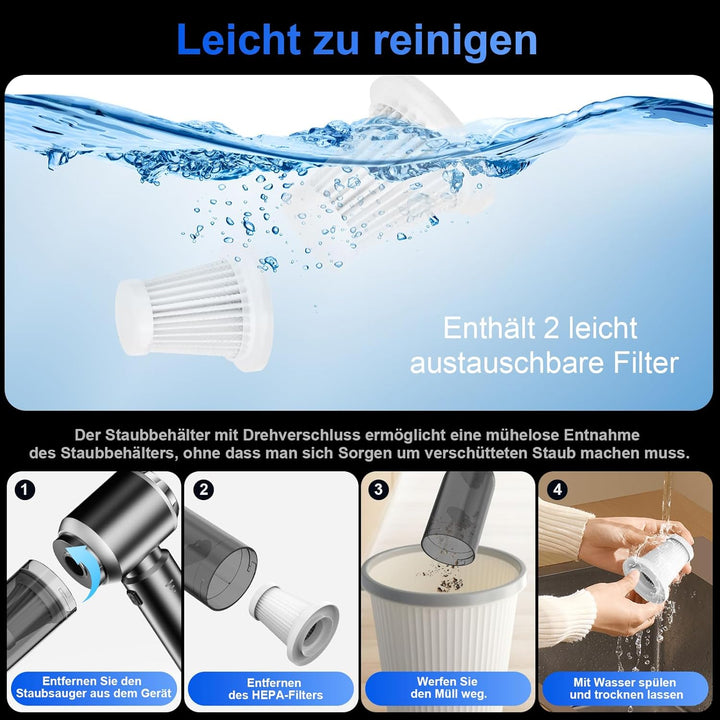 Leicht zu reinigen

Enthält 2 leicht austauschbare Filter

Der Staubbehälter mit Drehverschluss ermöglicht eine mühelose Entnahme des Staubbehälters, ohne dass man sich Sorgen um verschütteten Staub machen muss.

1
Entfernen Sie den Staubsauger aus dem Gerät

2
Entfernen des HEPA-Filters

3
Werfen Sie den Müll weg.

4
Mit Wasser spülen und trocknen lassen