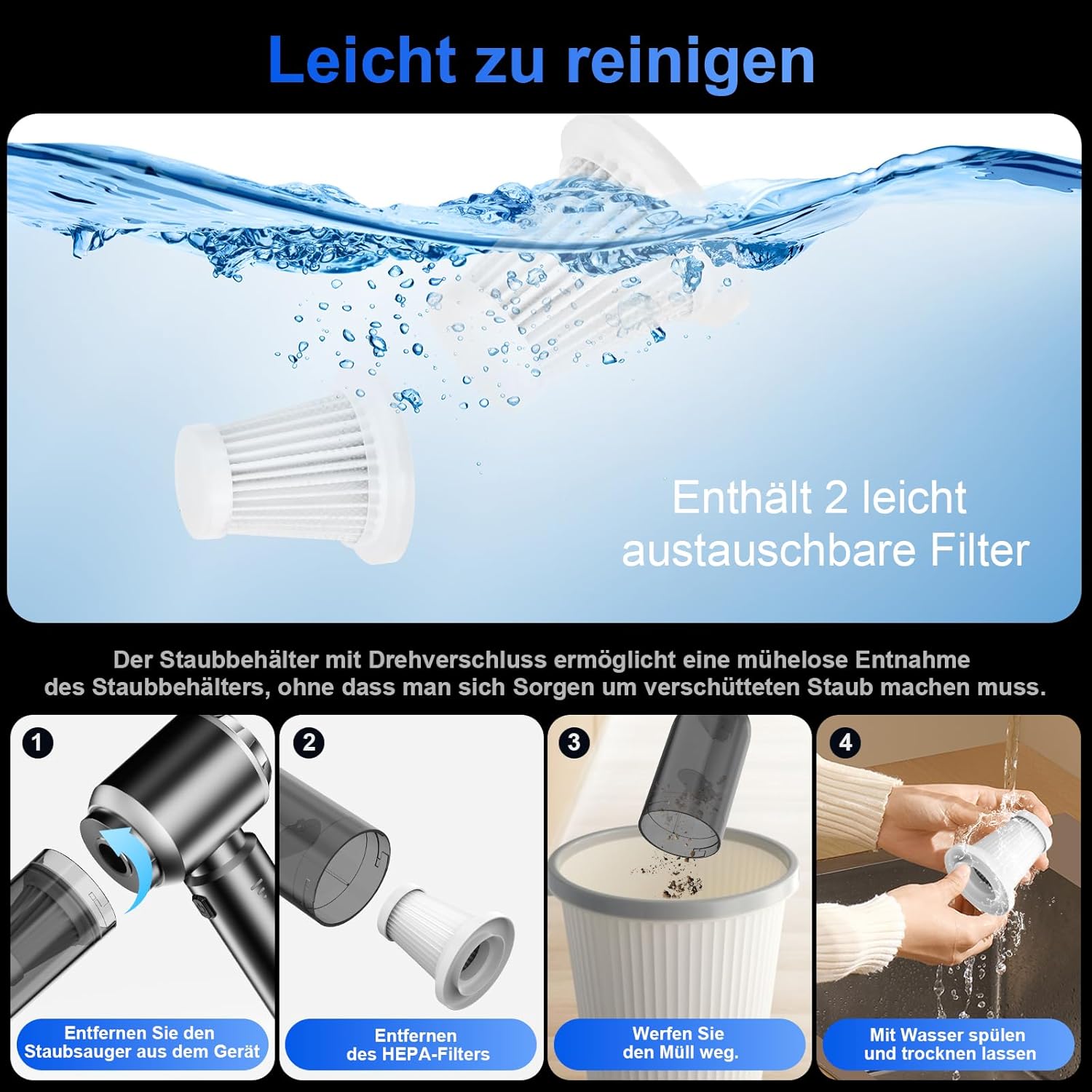 Leicht zu reinigen

Enthält 2 leicht austauschbare Filter

Der Staubbehälter mit Drehverschluss ermöglicht eine mühelose Entnahme des Staubbehälters, ohne dass man sich Sorgen um verschütteten Staub machen muss.

1
Entfernen Sie den Staubsauger aus dem Gerät

2
Entfernen des HEPA-Filters

3
Werfen Sie den Müll weg.

4
Mit Wasser spülen und trocknen lassen