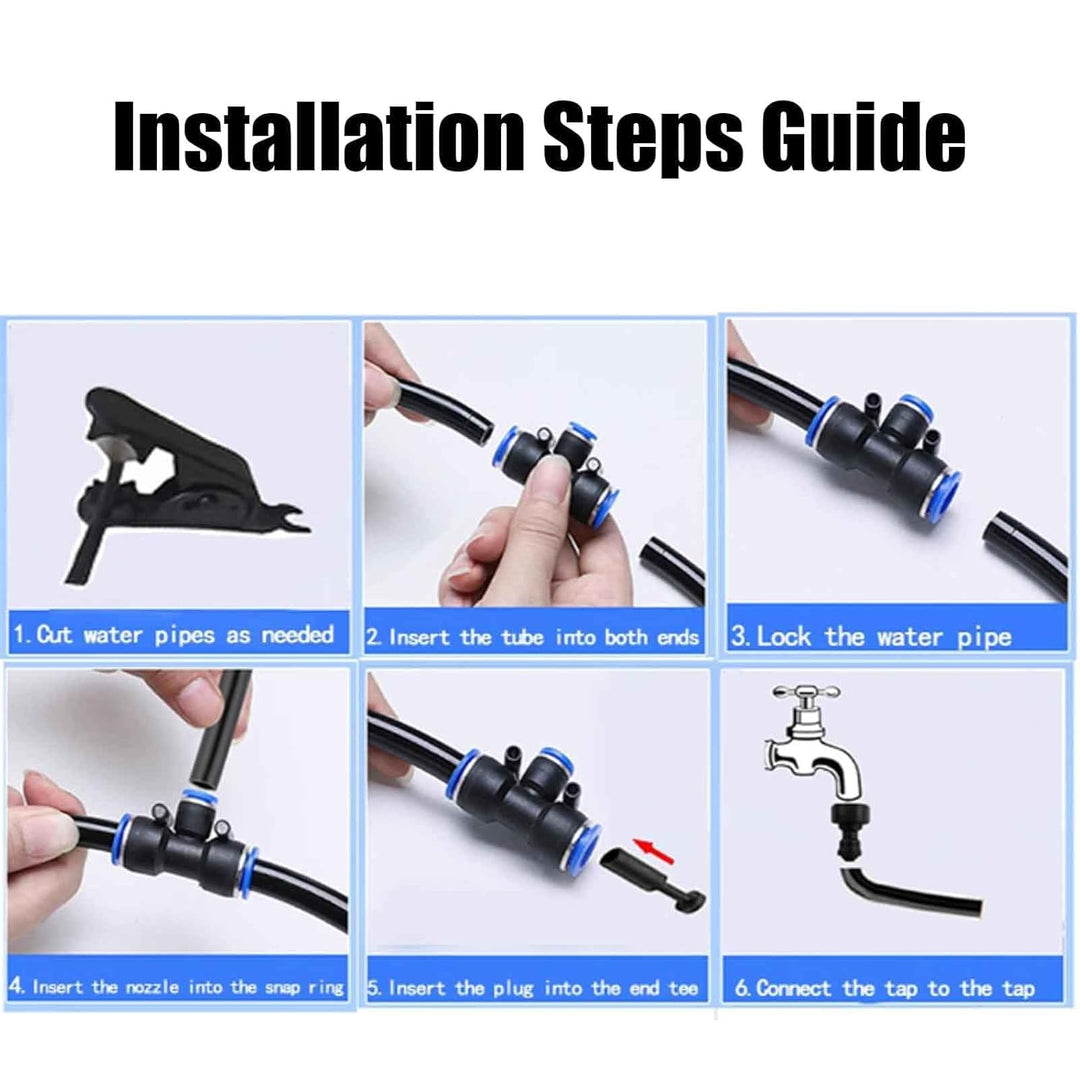 Installation Steps Guide

1. Cut water pipes as needed

2. Insert the tube into both ends

3. Lock the water pipe

4. Insert the nozzle into the snap ring

5. Insert the plug into the end tee

6. Connect the tap to the tap