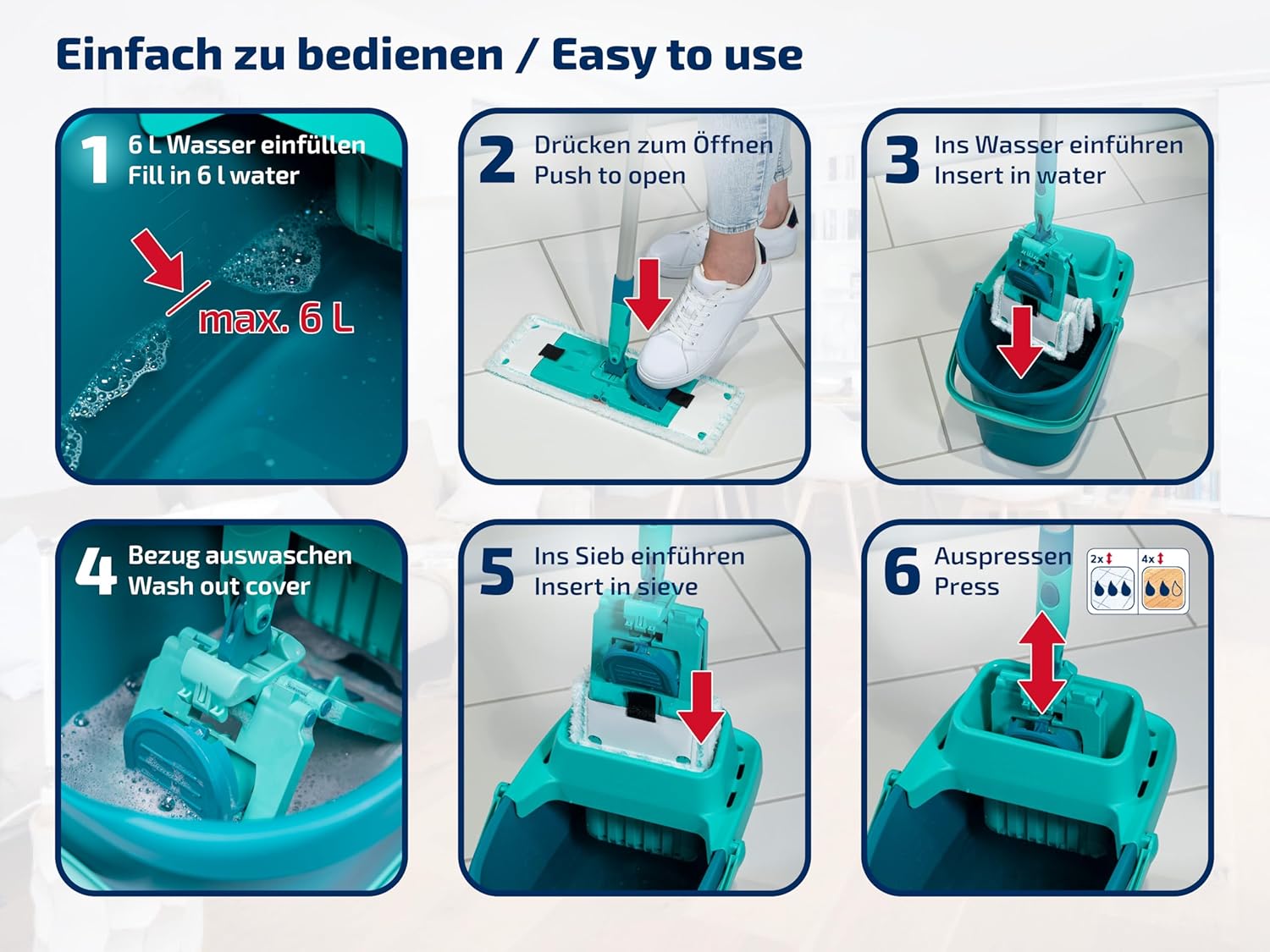 Einfach zu bedienen / Easy to use

1 6 L Wasser einfüllen
Fill in 6 l water

max. 6 L

2 Drücken zum Öffnen
Push to open

3 Ins Wasser einführen
Insert in water

4 Bezug auswaschen
Wash out cover

5 Ins Sieb einführen
Insert in sieve

6 Auspressen
Press

2x

4x