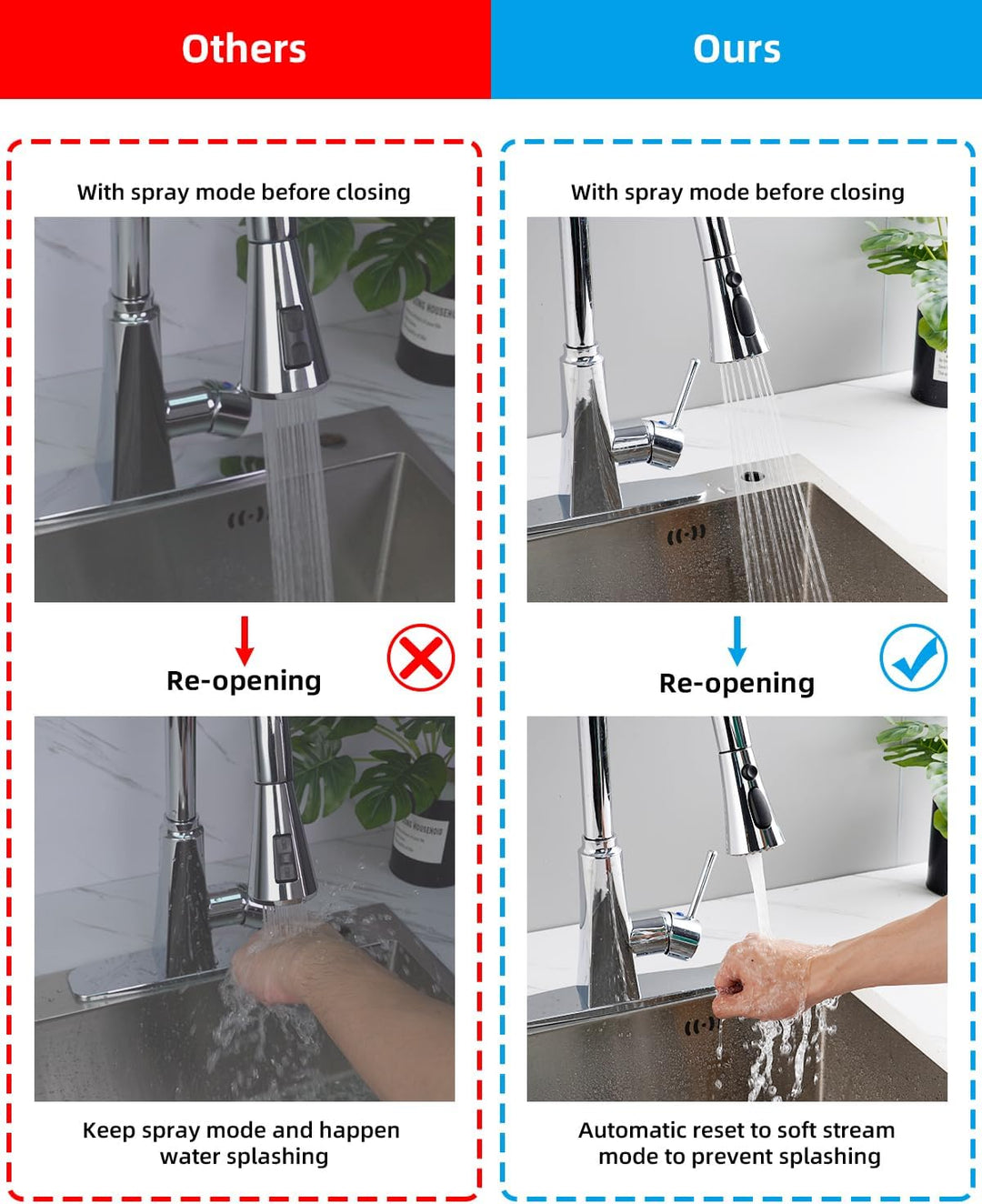 Others

With spray mode before closing

Re-opening

Keep spray mode and happen water splashing

Ours

With spray mode before closing

Re-opening

Automatic reset to soft stream mode to prevent splashing