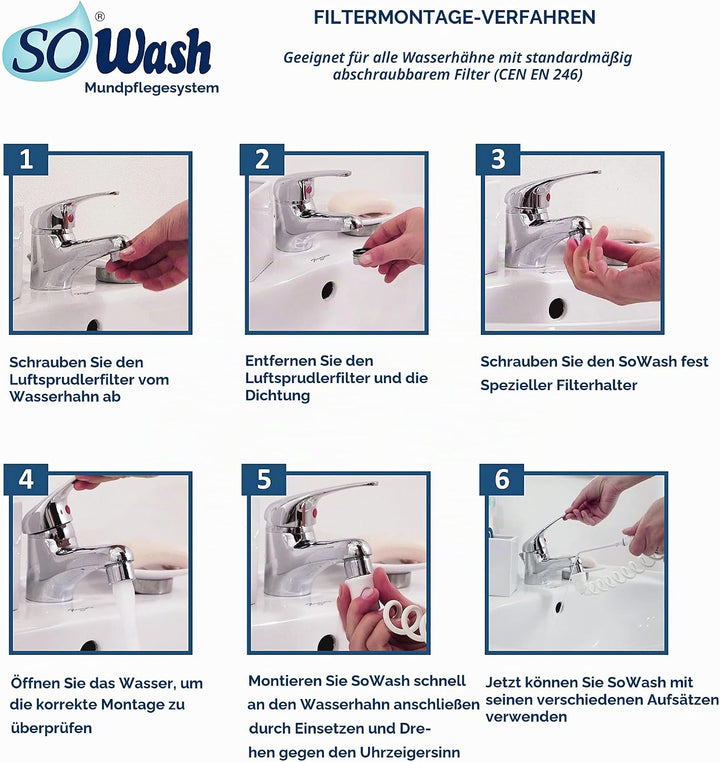 SOWash®
Mundpflegesystem

FILTERMONTAGE-VERFAHREN

Geeignet für alle Wasserhähne mit standardmäßig abschraubbarem Filter (CEN EN 246)

1

Schrauben Sie den Luftsprudlerfilter vom Wasserhahn ab

2

Entfernen Sie den Luftsprudlerfilter und die Dichtung

3

Schrauben Sie den SoWash fest Spezieller Filterhalter

4

Öffnen Sie das Wasser, um die korrekte Montage zu überprüfen

5

Montieren Sie SoWash schnell an den Wasserhahn anschließen durch Einsetzen und Drehen gegen den Uhrzeigersinn

6

Jetzt können Sie SoWash mit seinen verschiedenen Aufsätzen verwenden