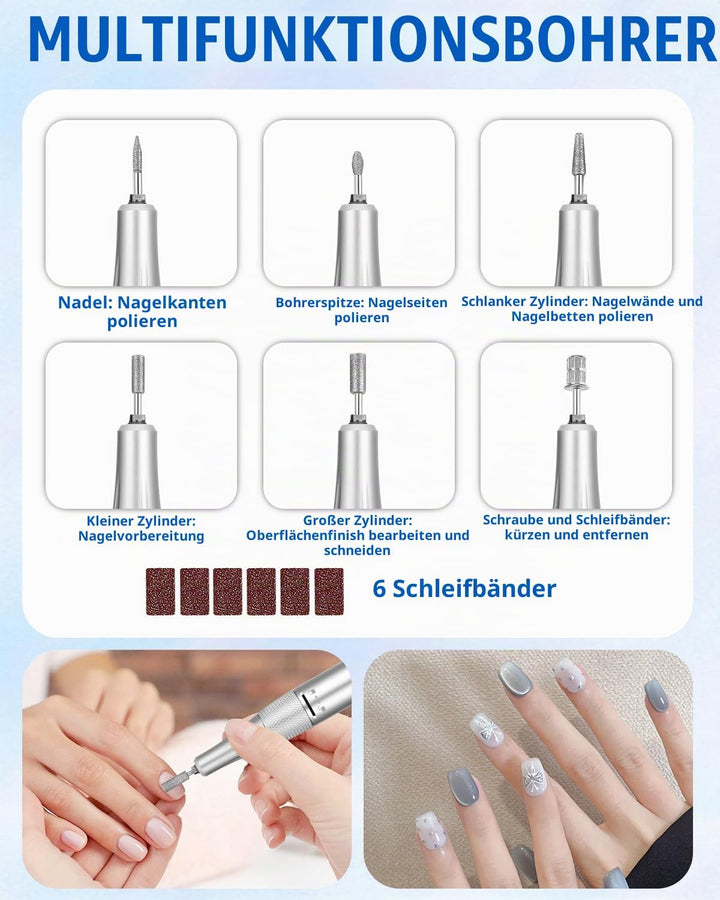 MULTIFUNKTIONSBOHRER

Nadel: Nagelkanten polieren

Bohrerspitze: Nagelseiten polieren

Schlanker Zylinder: Nagelwände und Nagelbetten polieren

Kleiner Zylinder: Nagelvorbereitung

Großer Zylinder: Oberflächenfinish bearbeiten und schneiden

Schraube und Schleifbänder: kürzen und entfernen

6 Schleifbänder