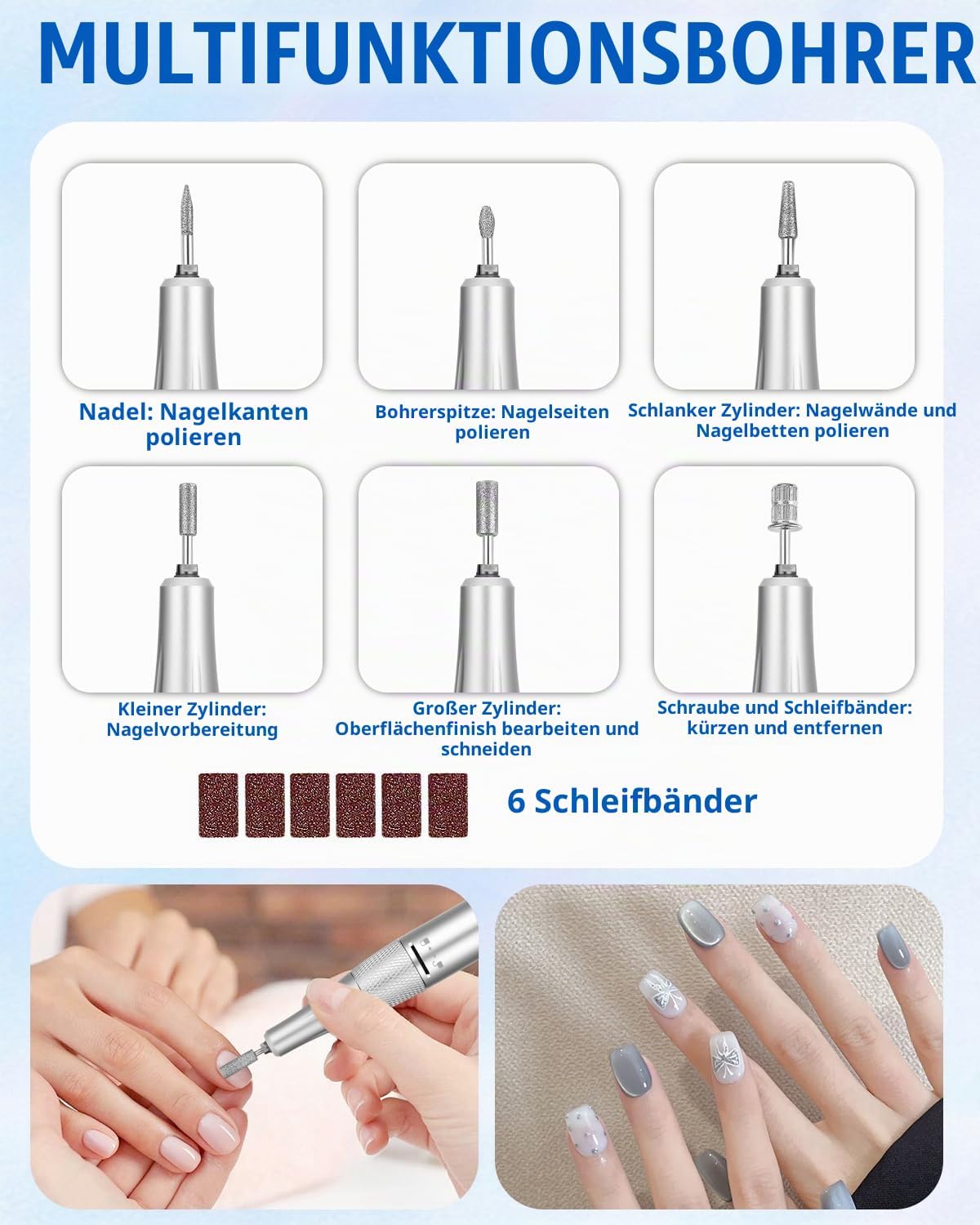 MULTIFUNKTIONSBOHRER

Nadel: Nagelkanten polieren

Bohrerspitze: Nagelseiten polieren

Schlanker Zylinder: Nagelwände und Nagelbetten polieren

Kleiner Zylinder: Nagelvorbereitung

Großer Zylinder: Oberflächenfinish bearbeiten und schneiden

Schraube und Schleifbänder: kürzen und entfernen

6 Schleifbänder