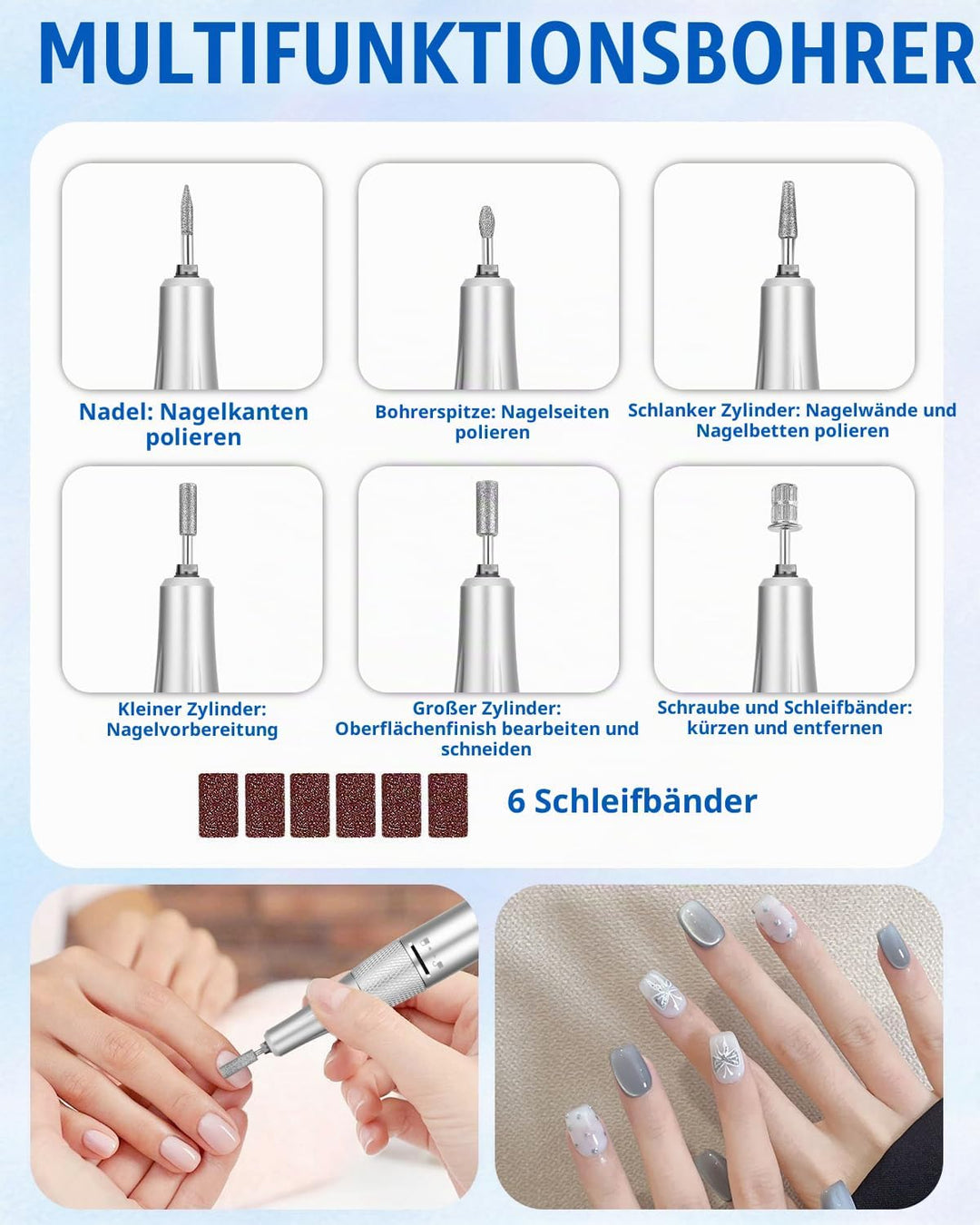 MULTIFUNKTIONSBOHRER

Nadel: Nagelkanten polieren

Bohrerspitze: Nagelseiten polieren

Schlanker Zylinder: Nagelwände und Nagelbetten polieren

Kleiner Zylinder: Nagelvorbereitung

Großer Zylinder: Oberflächenfinish bearbeiten und schneiden

Schraube und Schleifbänder: kürzen und entfernen

6 Schleifbänder