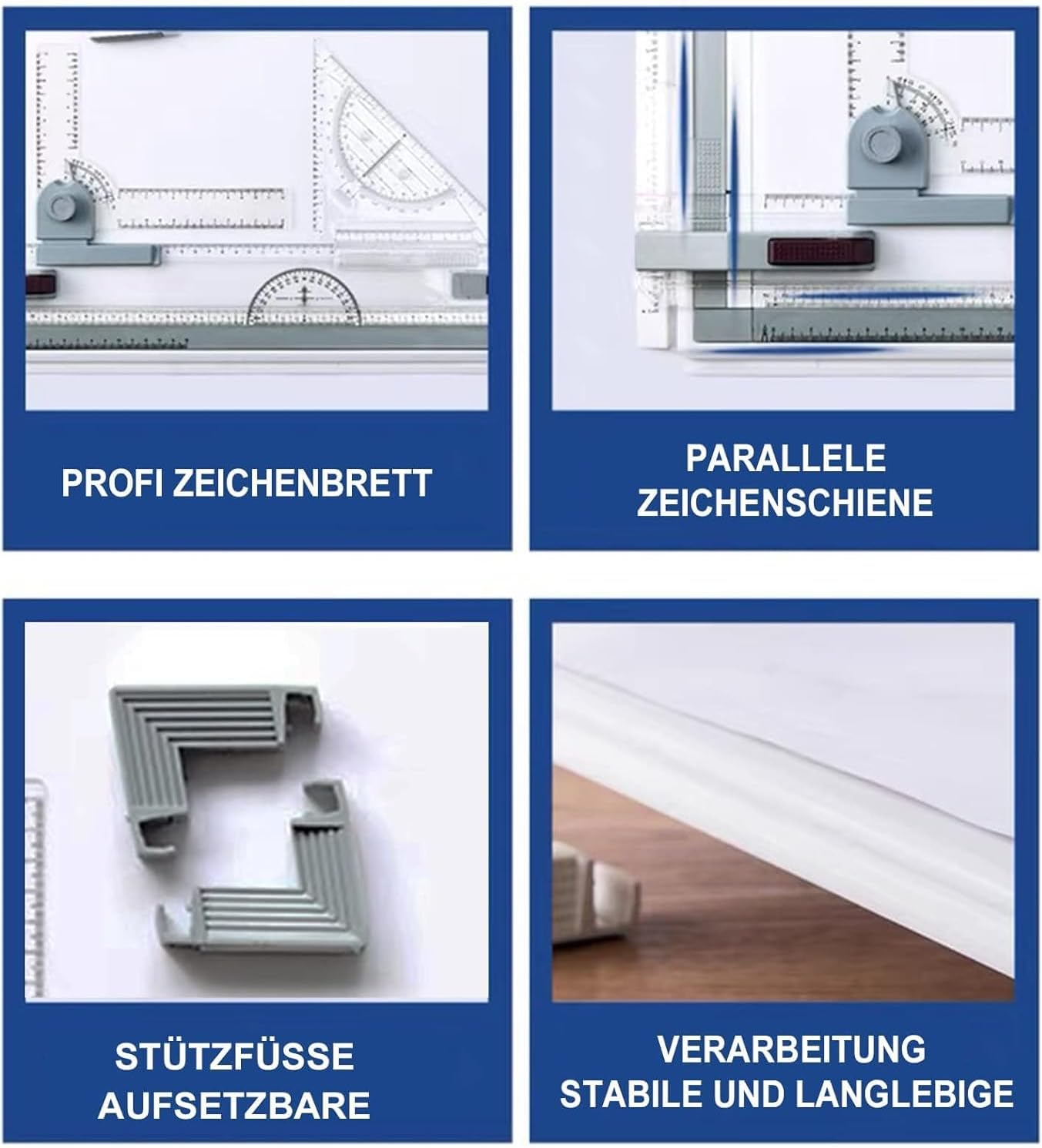 PROFI ZEICHENBRETT

PARALLELE ZEICHENSCHIENE

STÜTZFÜSSE AUFSETZBARE

VERARBEITUNG STABILE UND LANGLEBIGE