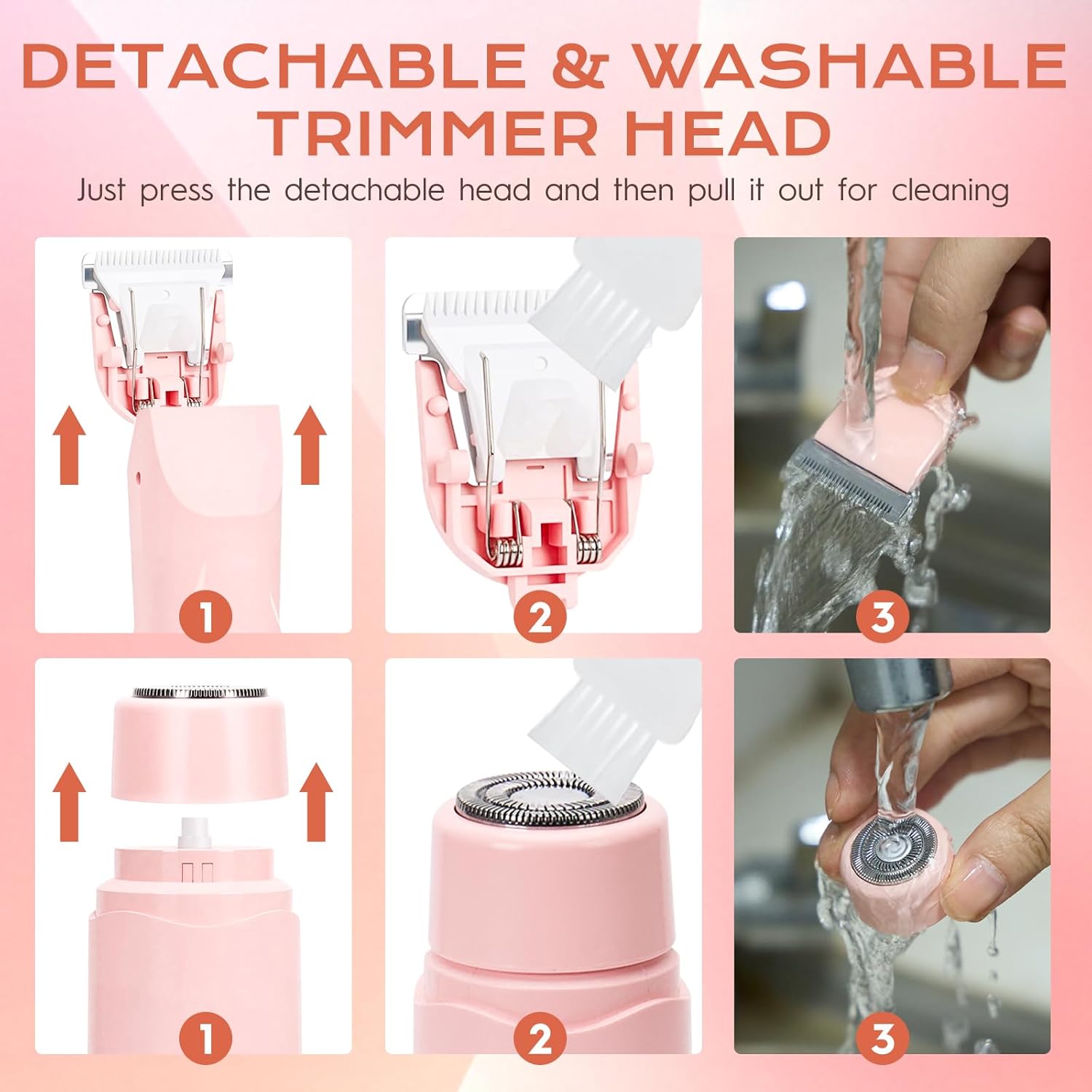 DETACHABLE & WASHABLE TRIMMER HEAD

Just press the detachable head and then pull it out for cleaning

1

2

3

1

2

3