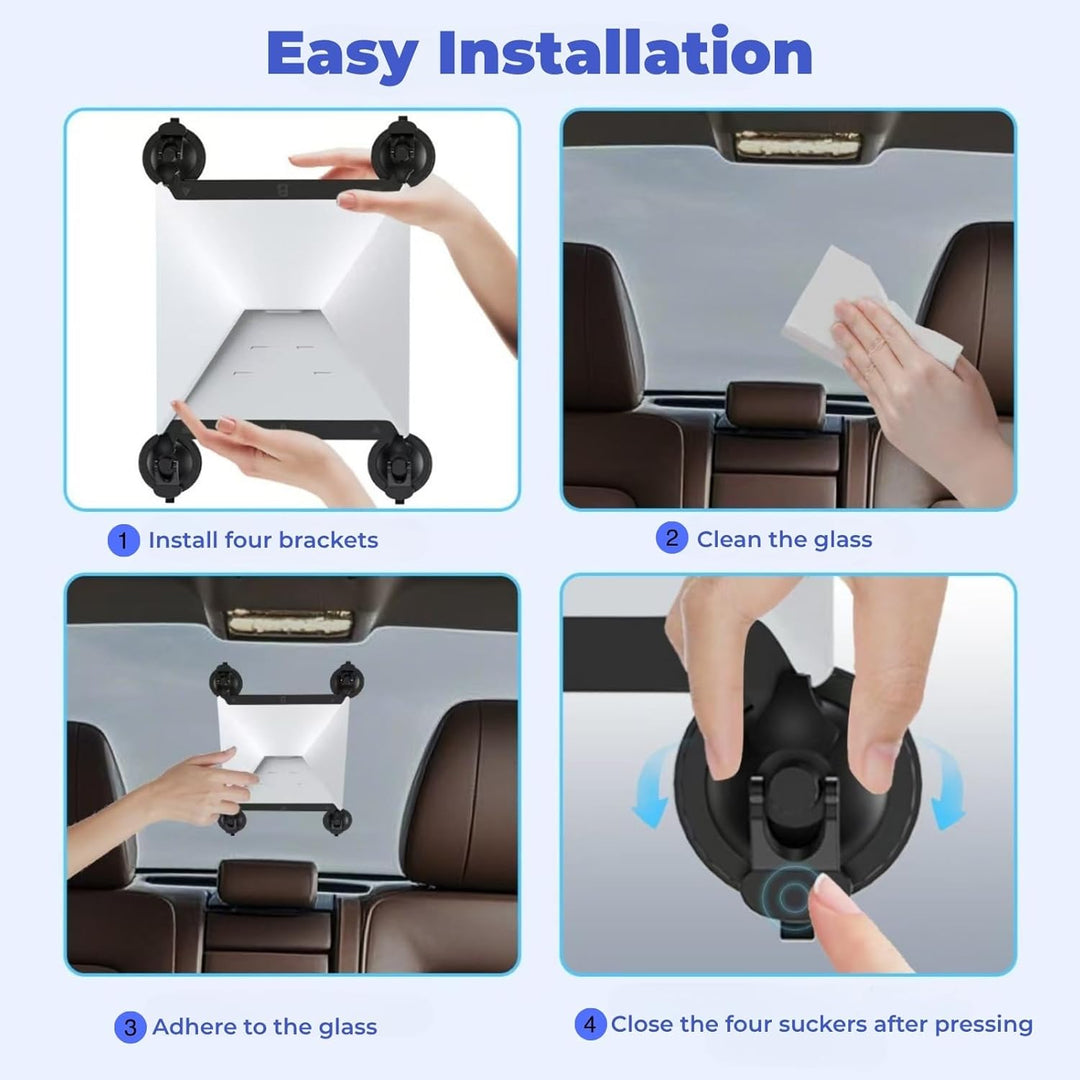 Easy Installation

1 Install four brackets

2 Clean the glass

3 Adhere to the glass

4 Close the four suckers after pressing