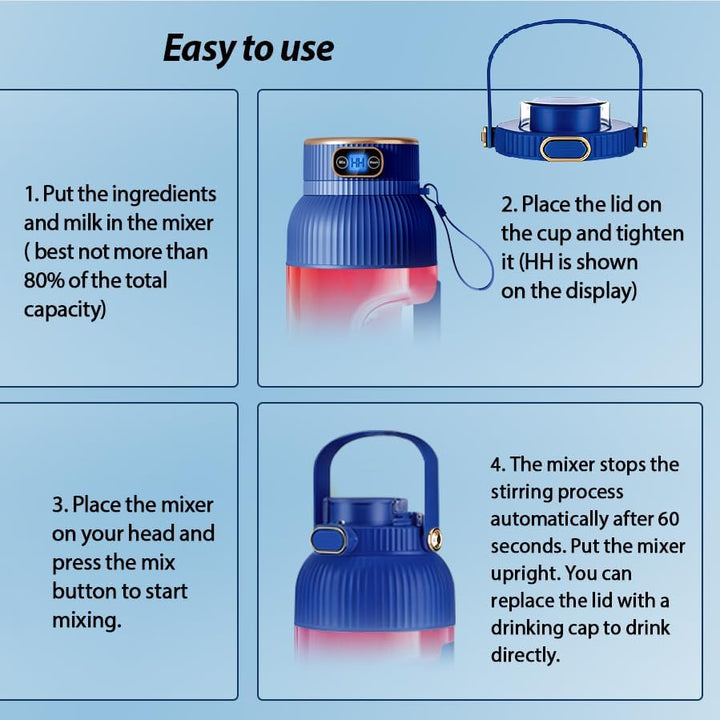 Easy to use

1. Put the ingredients and milk in the mixer ( best not more than 80% of the total capacity)

HH

2. Place the lid on the cup and tighten it (HH is shown on the display)

3. Place the mixer on your head and press the mix button to start mixing.

4. The mixer stops the stirring process automatically after 60 seconds. Put the mixer upright. You can replace the lid with a drinking cap to drink directly.