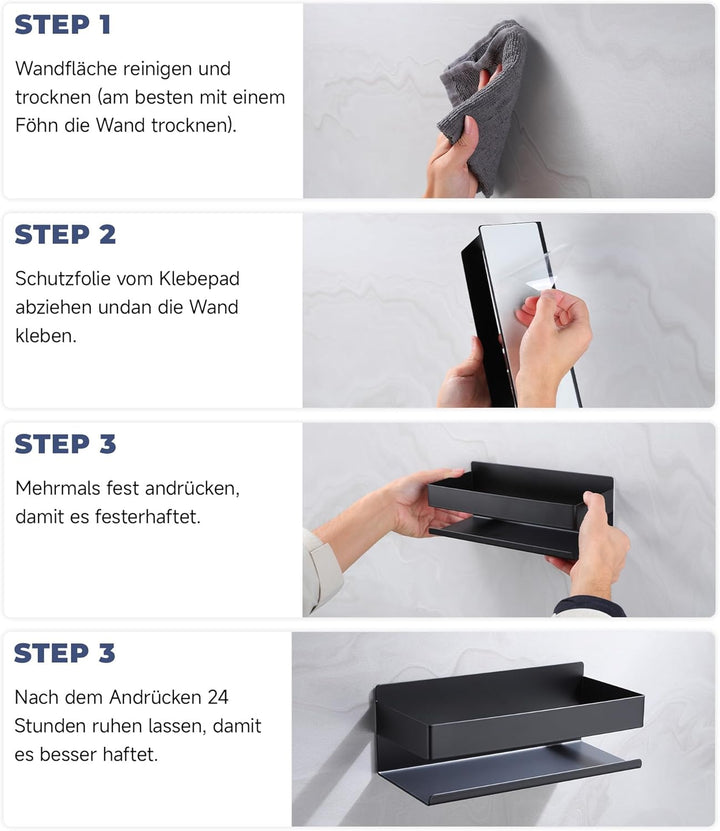 STEP 1

Wandfläche reinigen und trocknen (am besten mit einem Föhn die Wand trocknen).

STEP 2

Schutzfolie vom Klebepad abziehen undan die Wand kleben.

STEP 3

Mehrmals fest andrücken, damit es festerhaftet.

STEP 3

Nach dem Andrücken 24 Stunden ruhen lassen, damit es besser haftet.