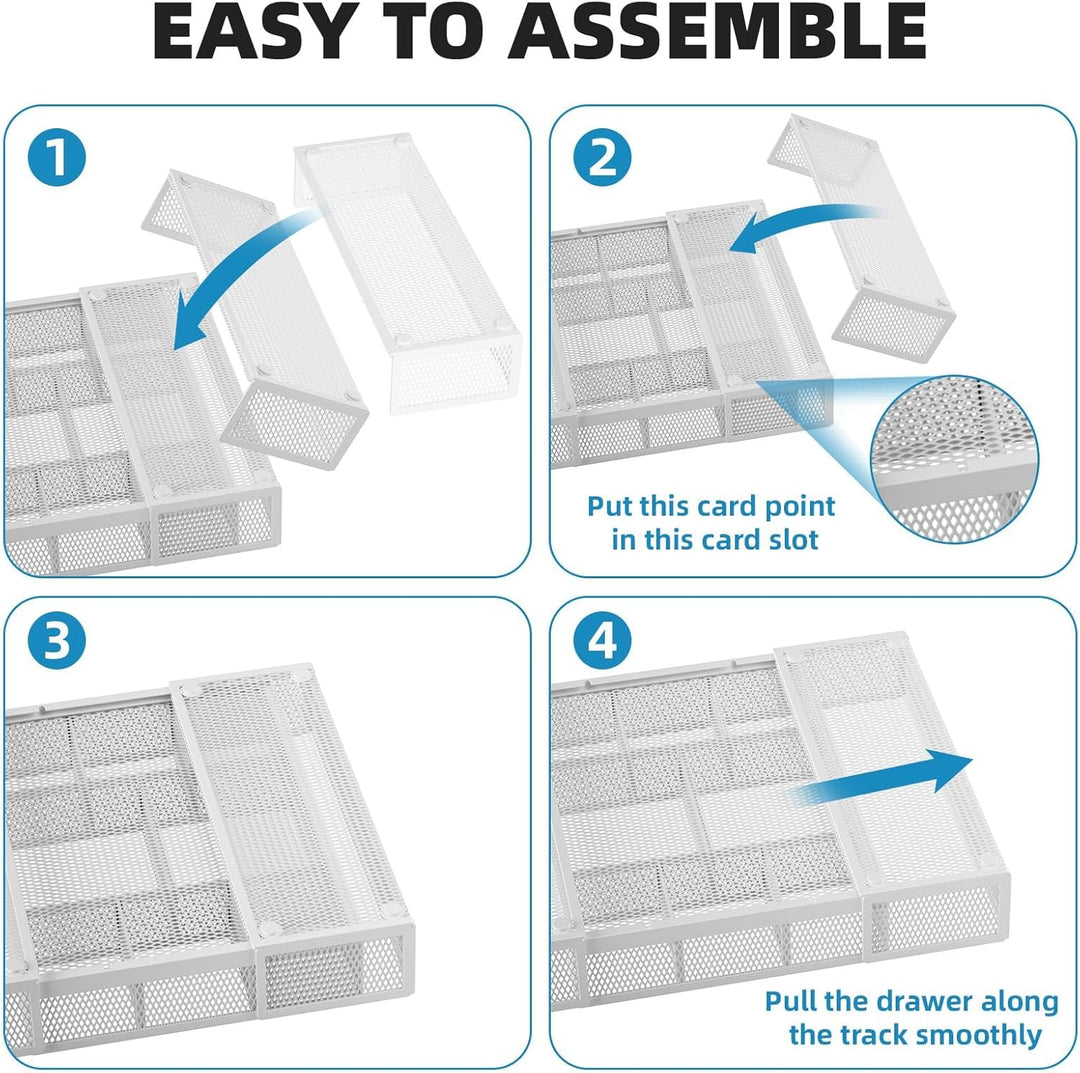 EASY TO ASSEMBLE

1

2

Put this card point in this card slot

3

4

Pull the drawer along the track smoothly