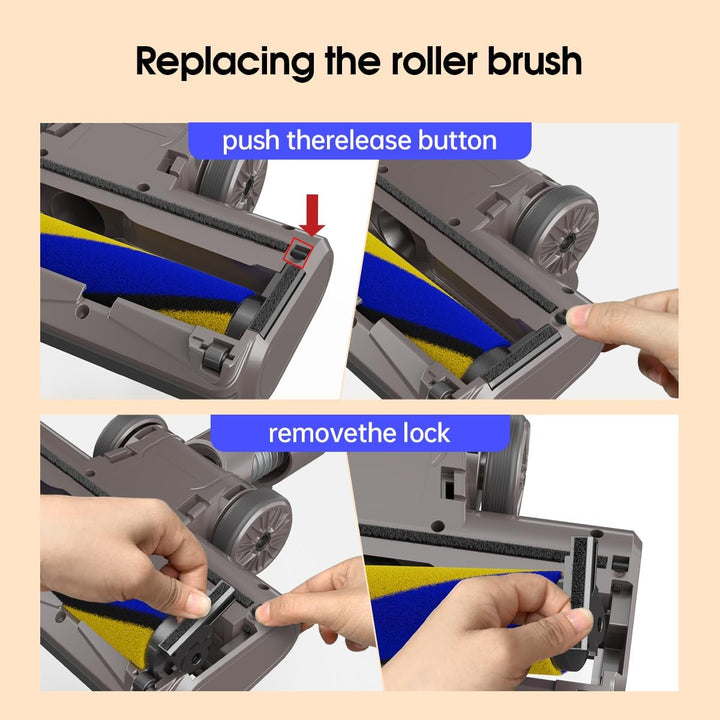 Replacing the roller brush

push therelease button

removethe lock