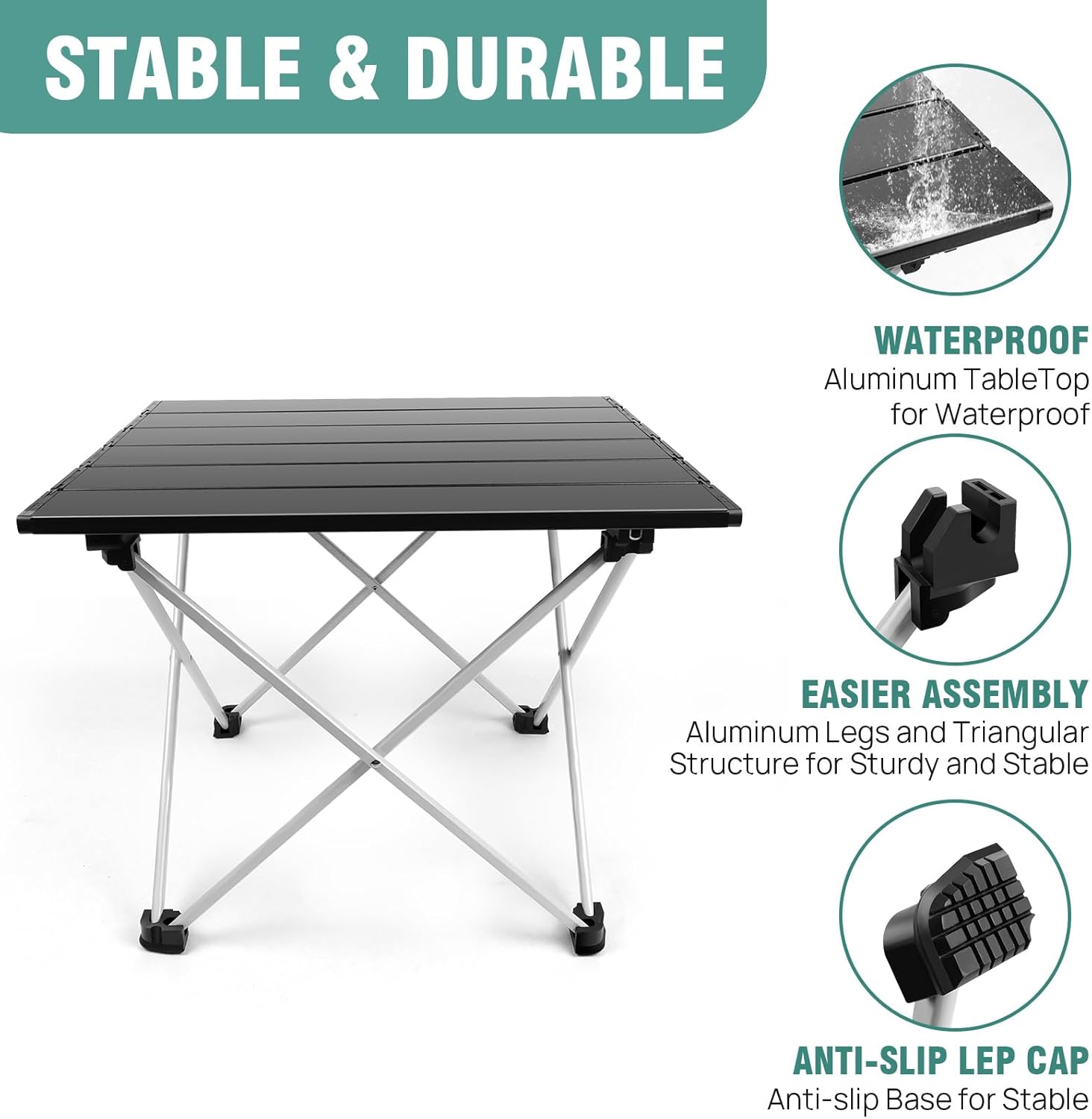 STABLE & DURABLE

WATERPROOF
Aluminum TableTop for Waterproof

EASIER ASSEMBLY
Aluminum Legs and Triangular Structure for Sturdy and Stable

ANTI-SLIP LEP CAP
Anti-slip Base for Stable