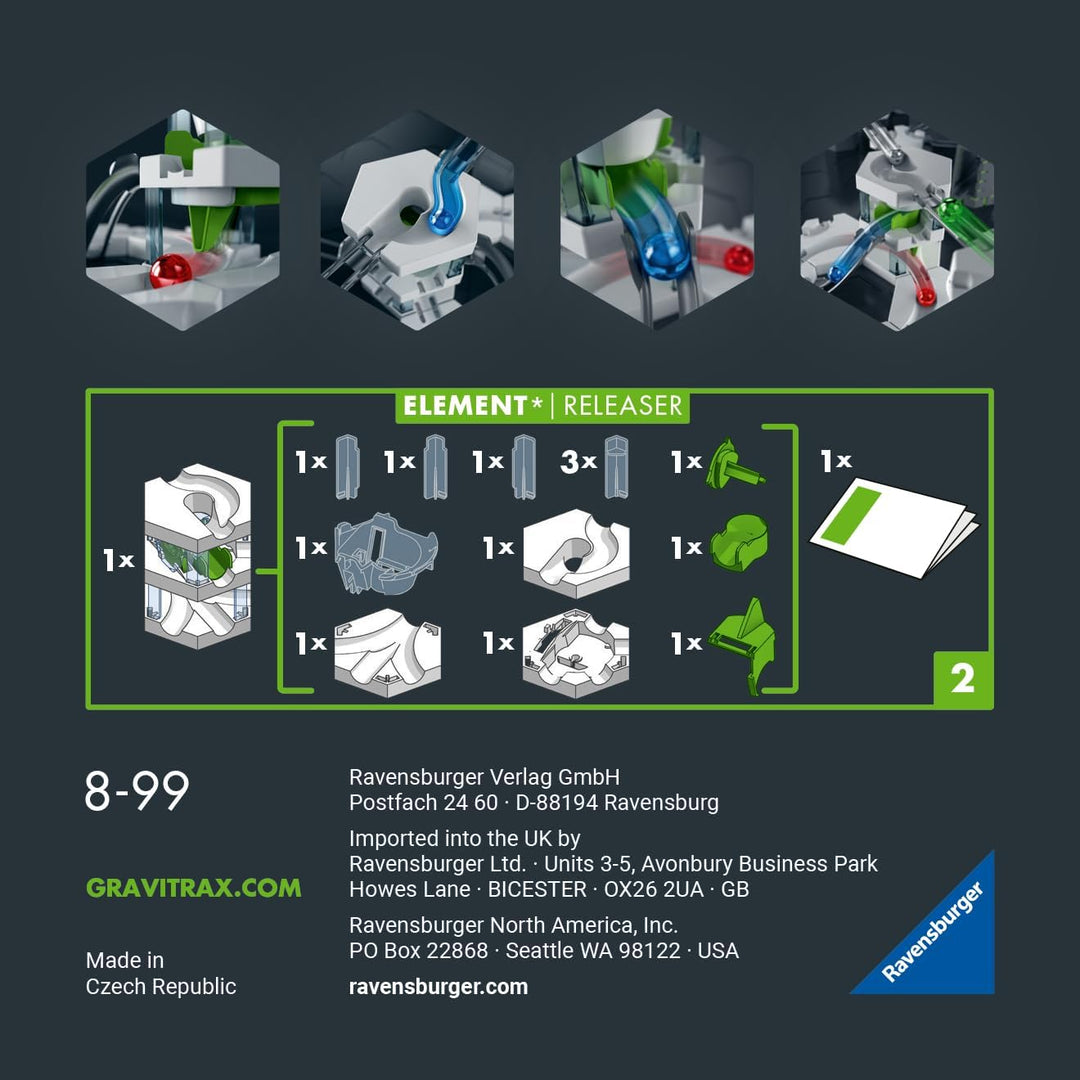 ELEMENT* | RELEASER

1x

1x 1x 1x 3x 1x

1x 1x 1x

1x 1x 1x

1x

2

8-99

GRAVITRAX.COM

Made in
Czech Republic

Ravensburger Verlag GmbH
Postfach 24 60 · D-88194 Ravensburg

Imported into the UK by
Ravensburger Ltd. · Units 3-5, Avonbury Business Park
Howes Lane · BICESTER · OX26 2UA · GB

Ravensburger North America, Inc.
PO Box 22868 · Seattle WA 98122 · USA

ravensburger.com

Ravensburger