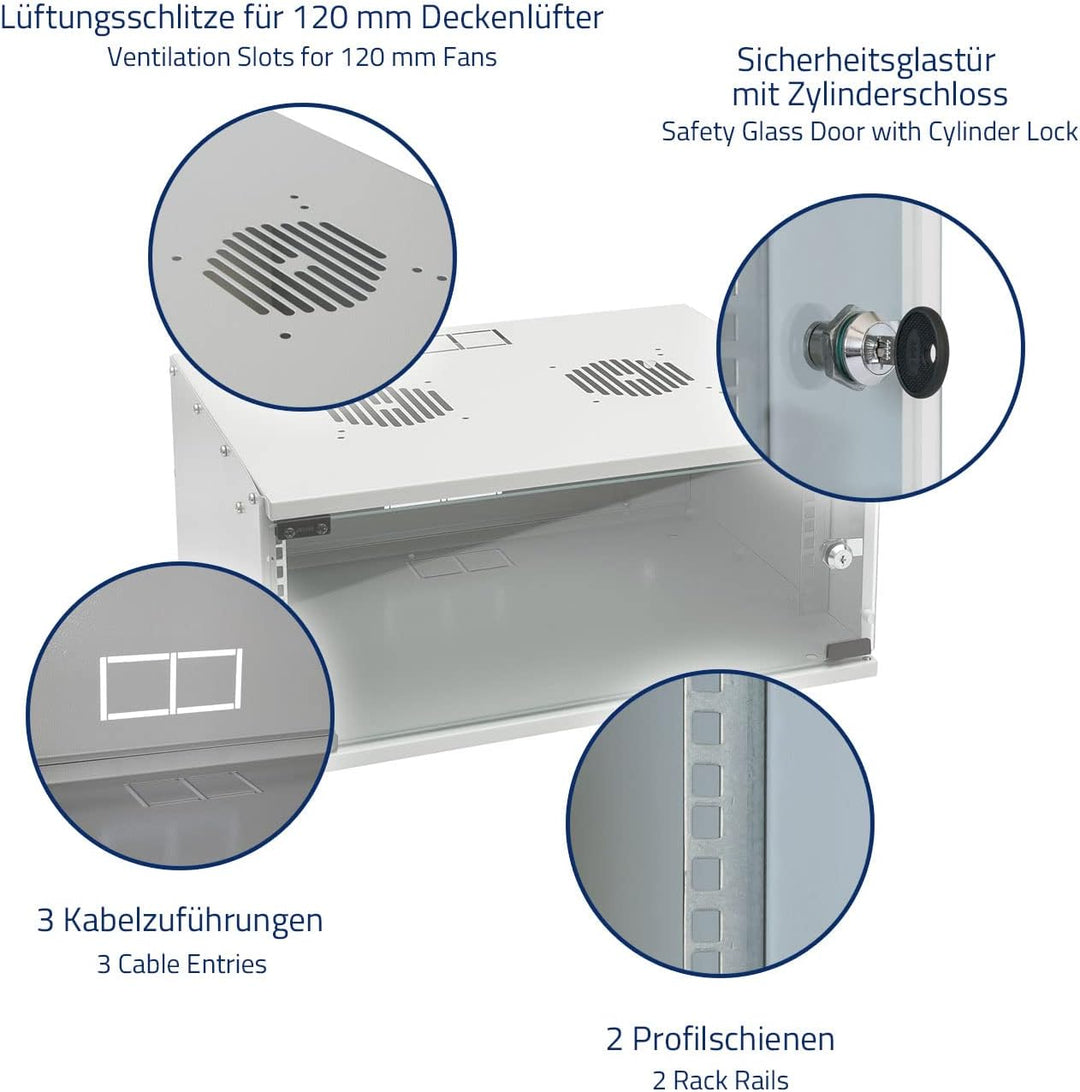 Lüftungsschlitze für 120 mm Deckenlüfter
Ventilation Slots for 120 mm Fans

Sicherheitsglastür mit Zylinderschloss
Safety Glass Door with Cylinder Lock

3 Kabelzuführungen
3 Cable Entries

2 Profilschienen
2 Rack Rails