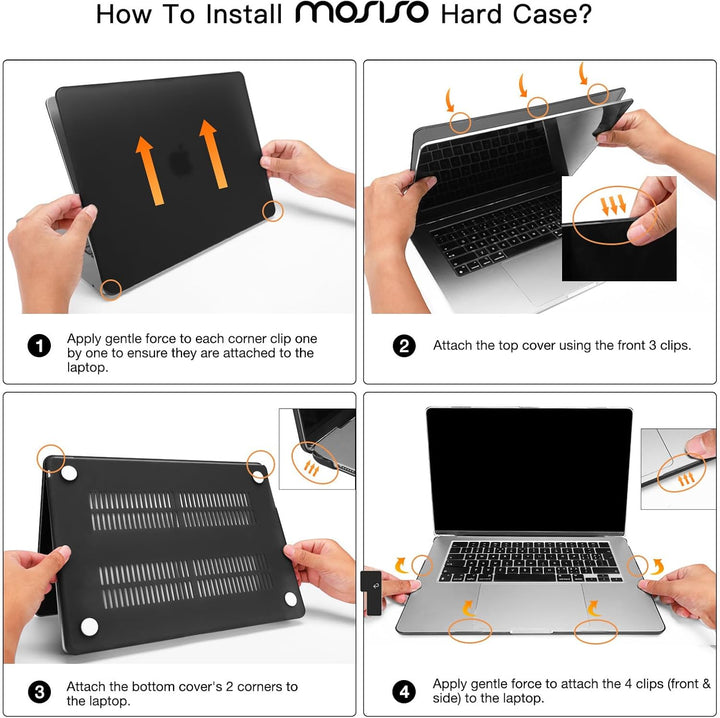 How To Install MOSISO Hard Case?

1 Apply gentle force to each corner clip one by one to ensure they are attached to the laptop.

2 Attach the top cover using the front 3 clips.

3 Attach the bottom cover's 2 corners to the laptop.

4 Apply gentle force to attach the 4 clips (front & side) to the laptop.