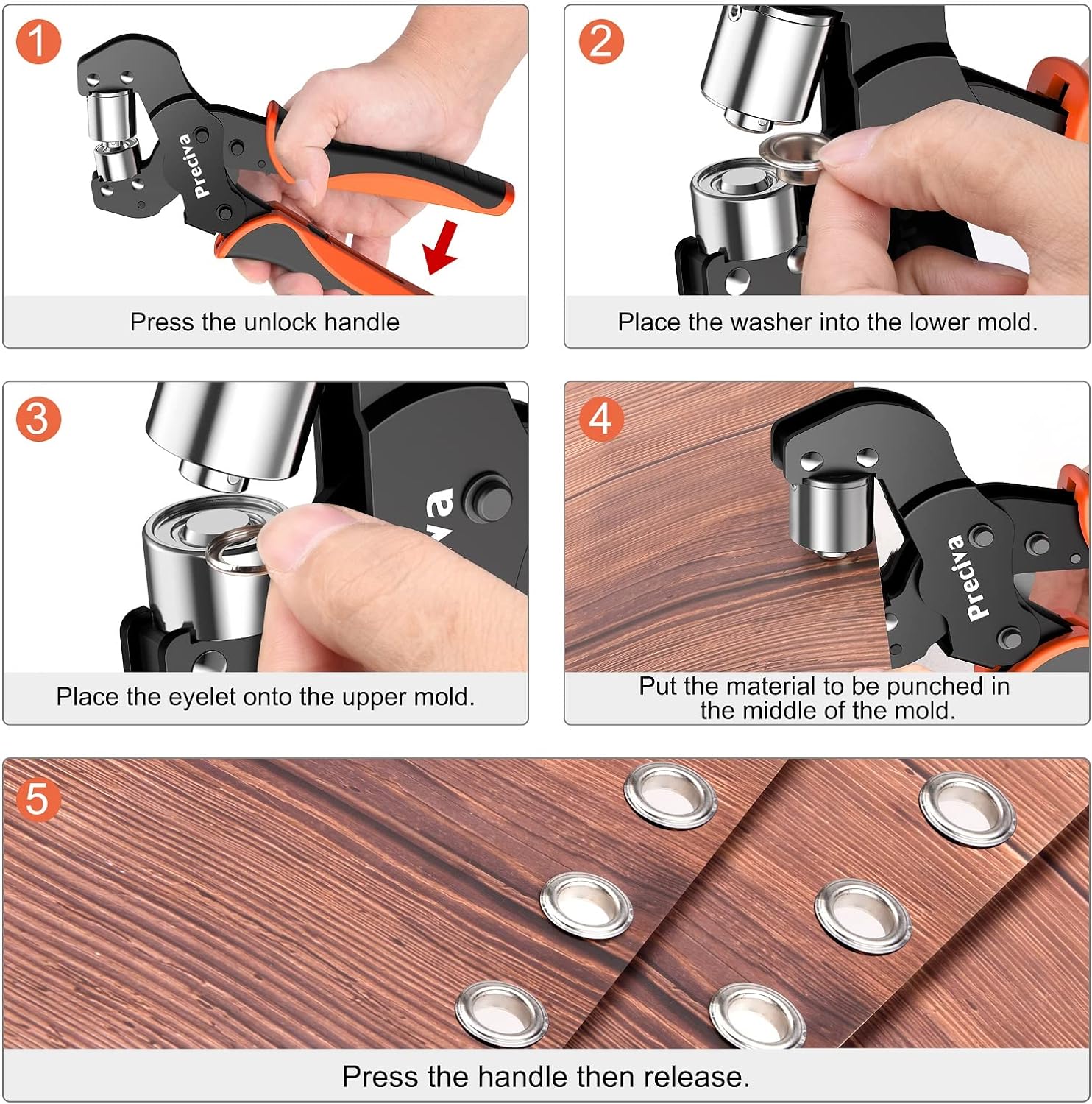 1

Preciva

Press the unlock handle

2

Place the washer into the lower mold.

3

va

Place the eyelet onto the upper mold.

4

Preciva

Put the material to be punched in the middle of the mold.

5

Press the handle then release.