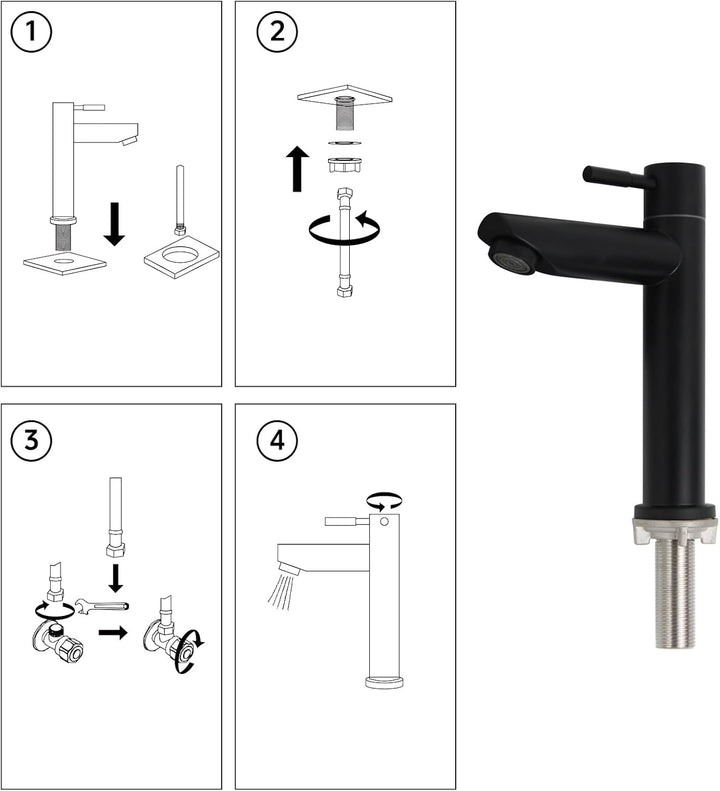 1

2

3

4