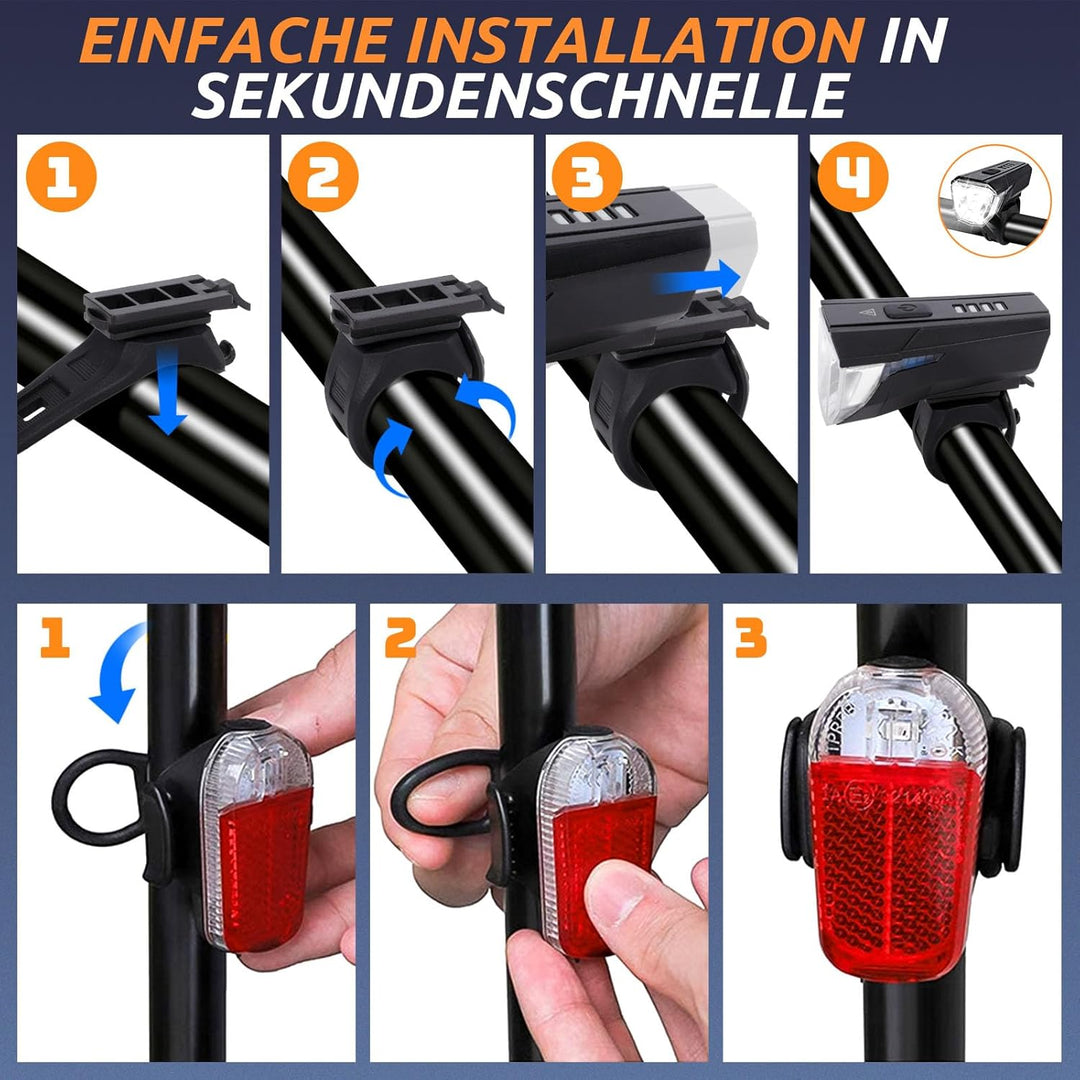 EINFACHE INSTALLATION IN SEKUNDENSCHNELLE

1

2

3

4

1

2

3