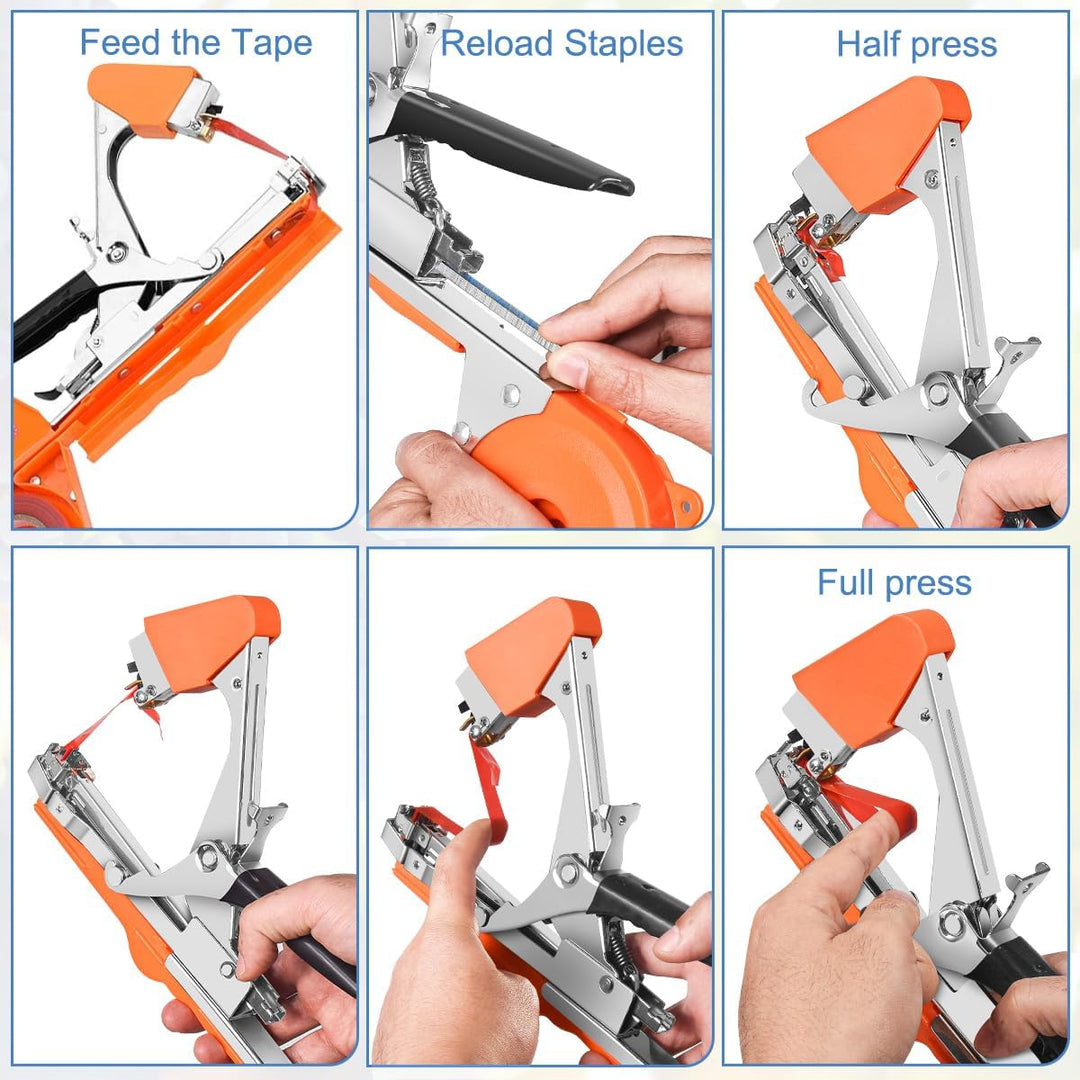 Feed the Tape

Reload Staples

Half press

Full press