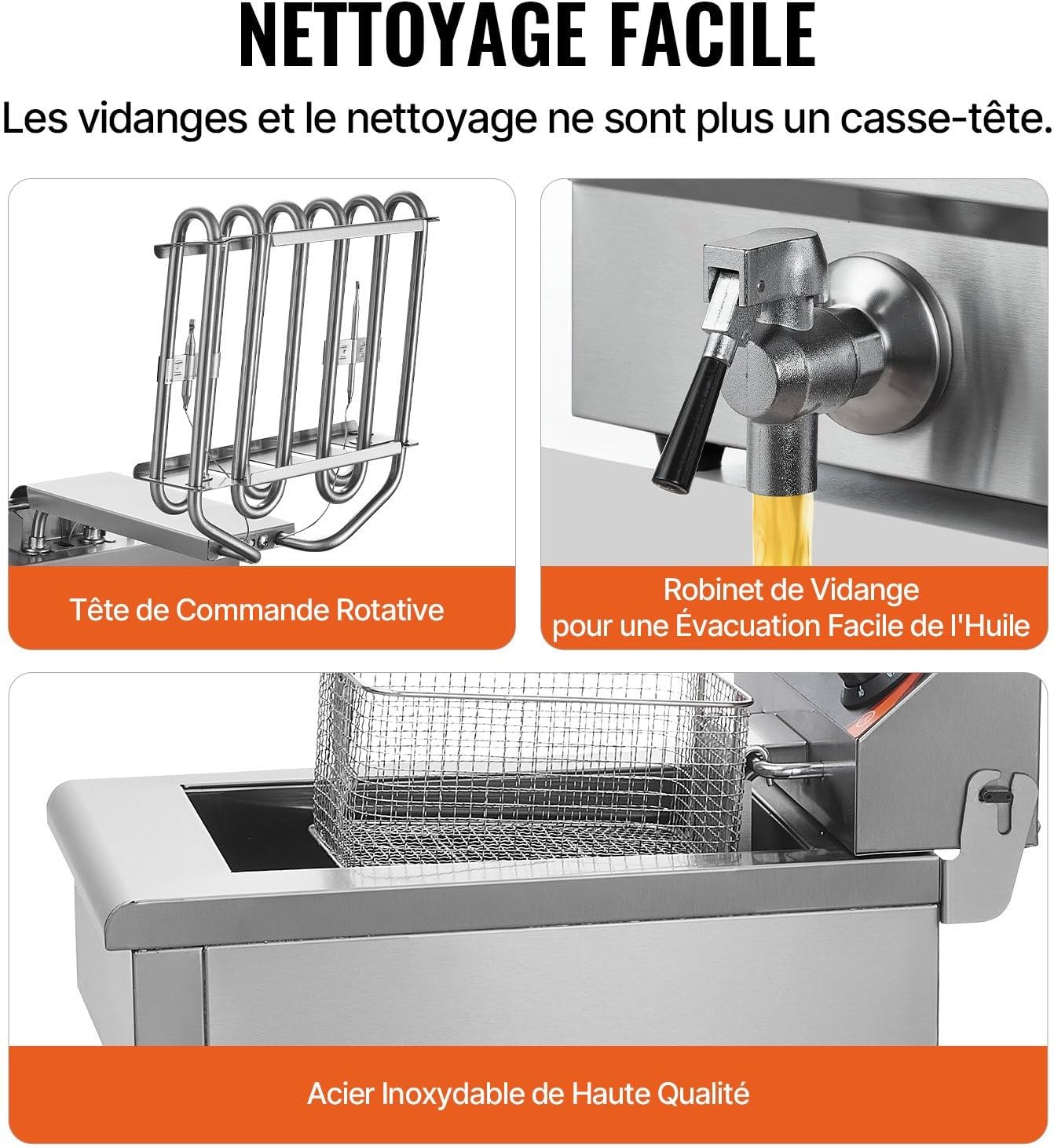 NETTOYAGE FACILE

Les vidanges et le nettoyage ne sont plus un casse-tête.

Tête de Commande Rotative

Robinet de Vidange
pour une Évacuation Facile de l'Huile

Acier Inoxydable de Haute Qualité