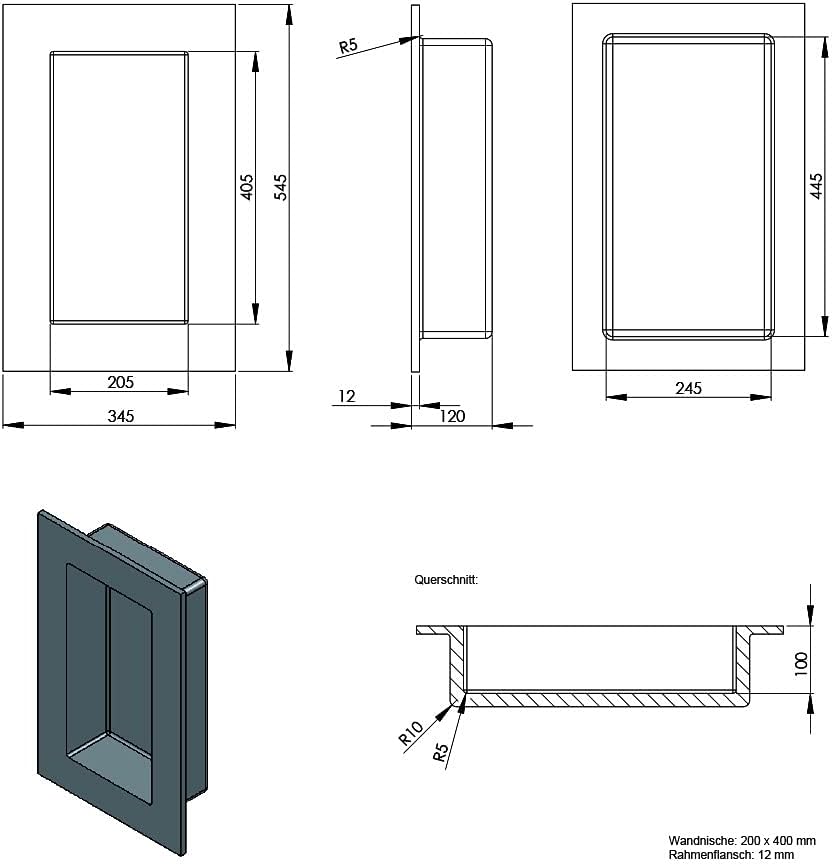 405
545
205
345
R5
12
120
445
245
Querschnitt:
100
R10
R5
Wandnische: 200 x 400 mm
Rahmenflansch: 12 mm