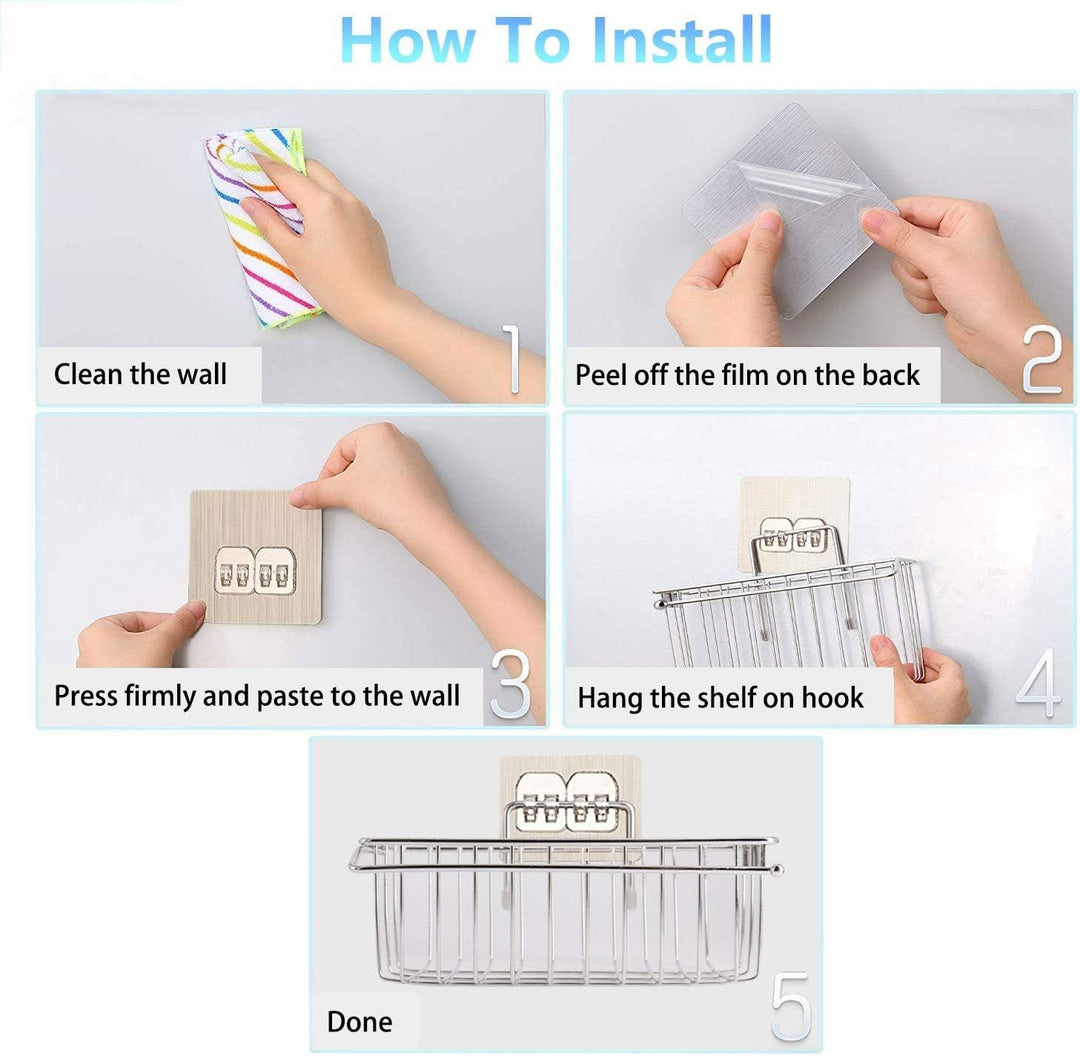 How To Install

Clean the wall
1

Peel off the film on the back
2

Press firmly and paste to the wall
3

Hang the shelf on hook
4

Done
5