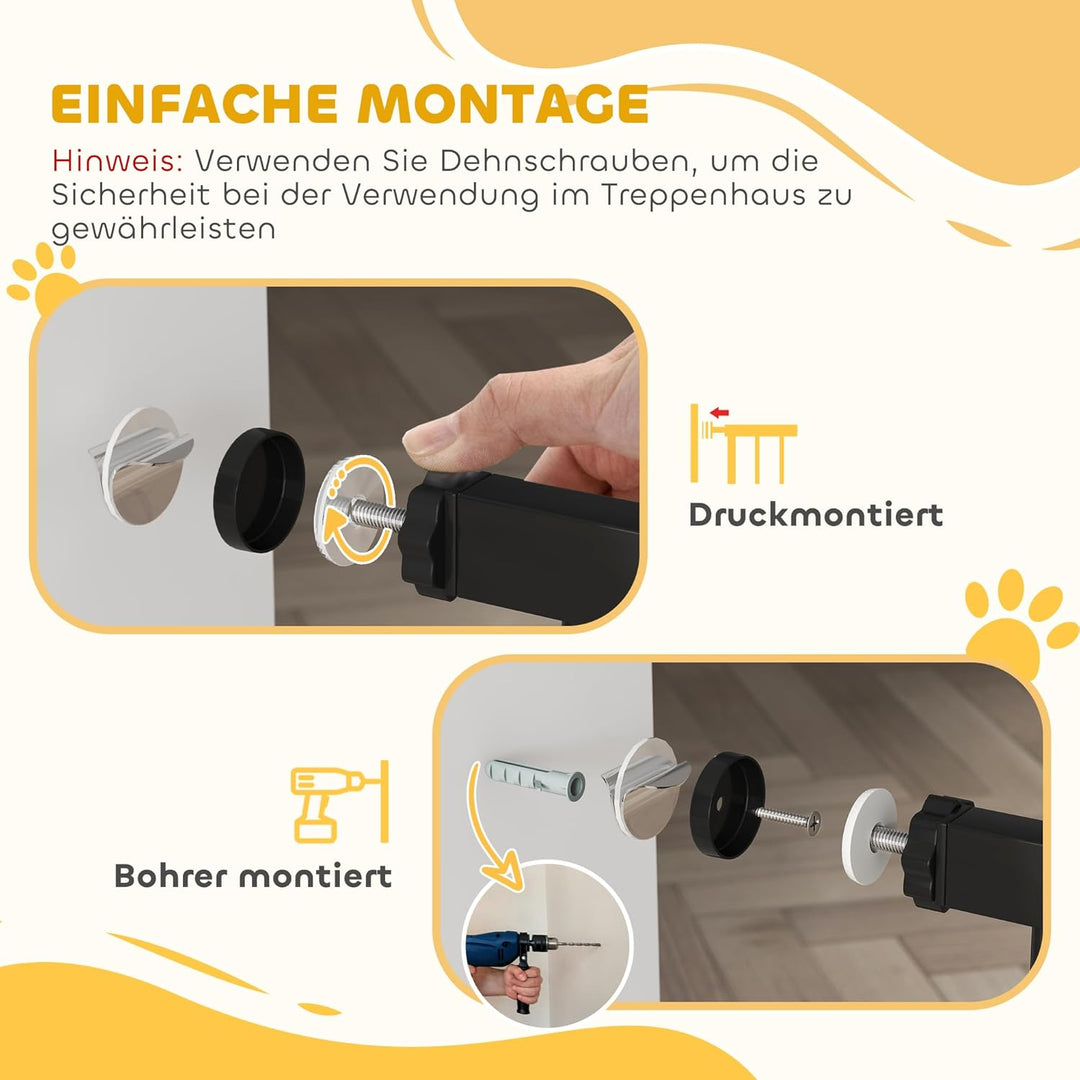 EINFACHE MONTAGE

Hinweis: Verwenden Sie Dehnschrauben, um die Sicherheit bei der Verwendung im Treppenhaus zu gewährleisten

Druckmontiert

Bohrer montiert