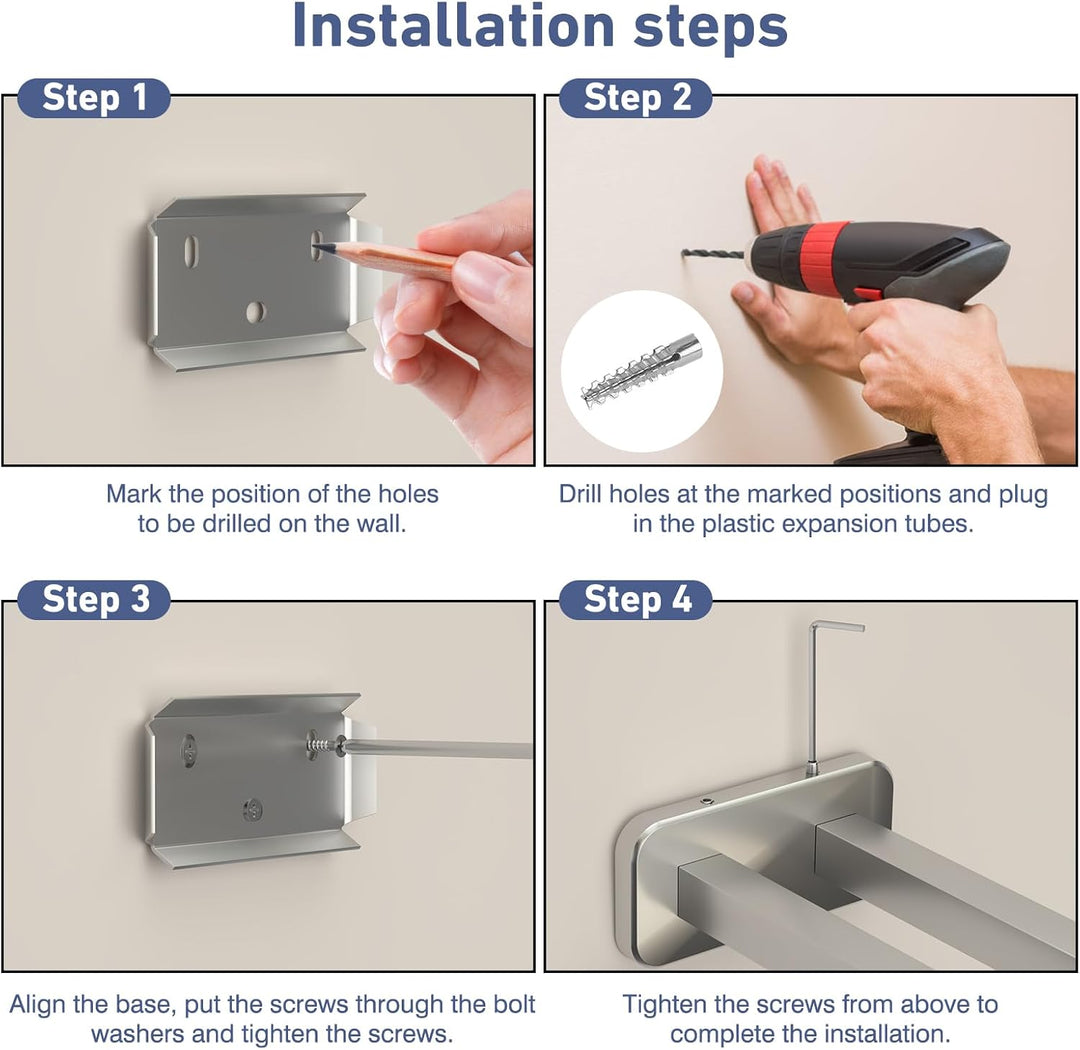 Installation steps

Step 1

Mark the position of the holes to be drilled on the wall.

Step 2

Drill holes at the marked positions and plug in the plastic expansion tubes.

Step 3

Align the base, put the screws through the bolt washers and tighten the screws.

Step 4

Tighten the screws from above to complete the installation.