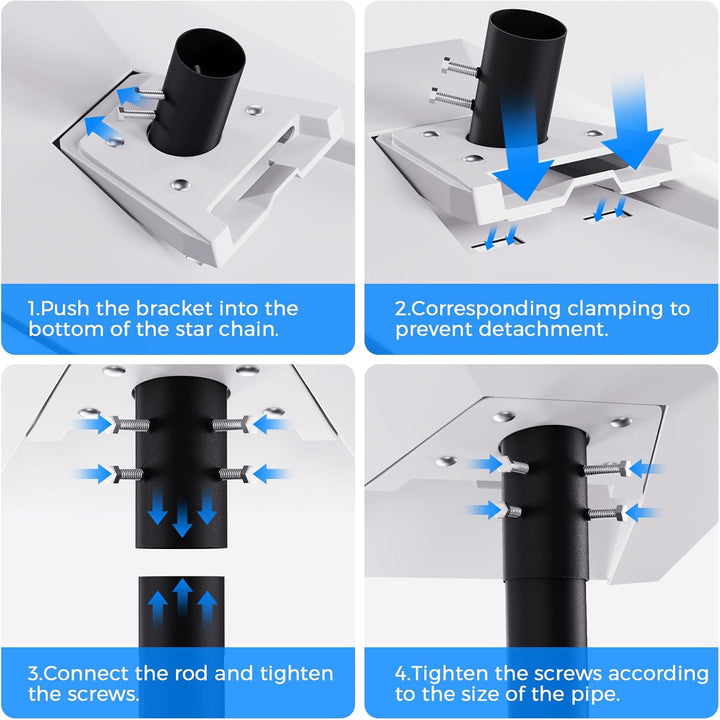 1.Push the bracket into the bottom of the star chain.

2.Corresponding clamping to prevent detachment.

3.Connect the rod and tighten the screws.

4.Tighten the screws according to the size of the pipe.