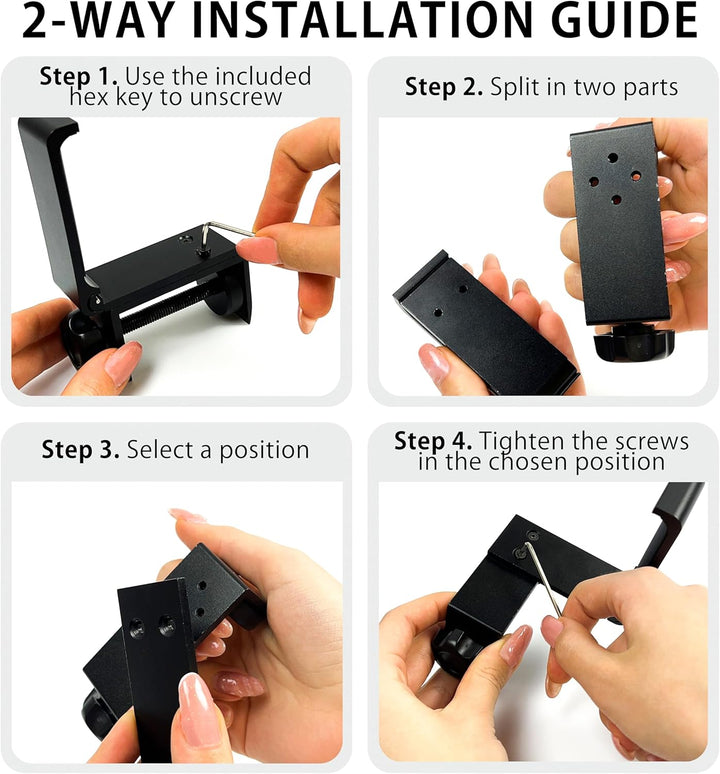 2-WAY INSTALLATION GUIDE

Step 1. Use the included hex key to unscrew

Step 2. Split in two parts

Step 3. Select a position

Step 4. Tighten the screws in the chosen position