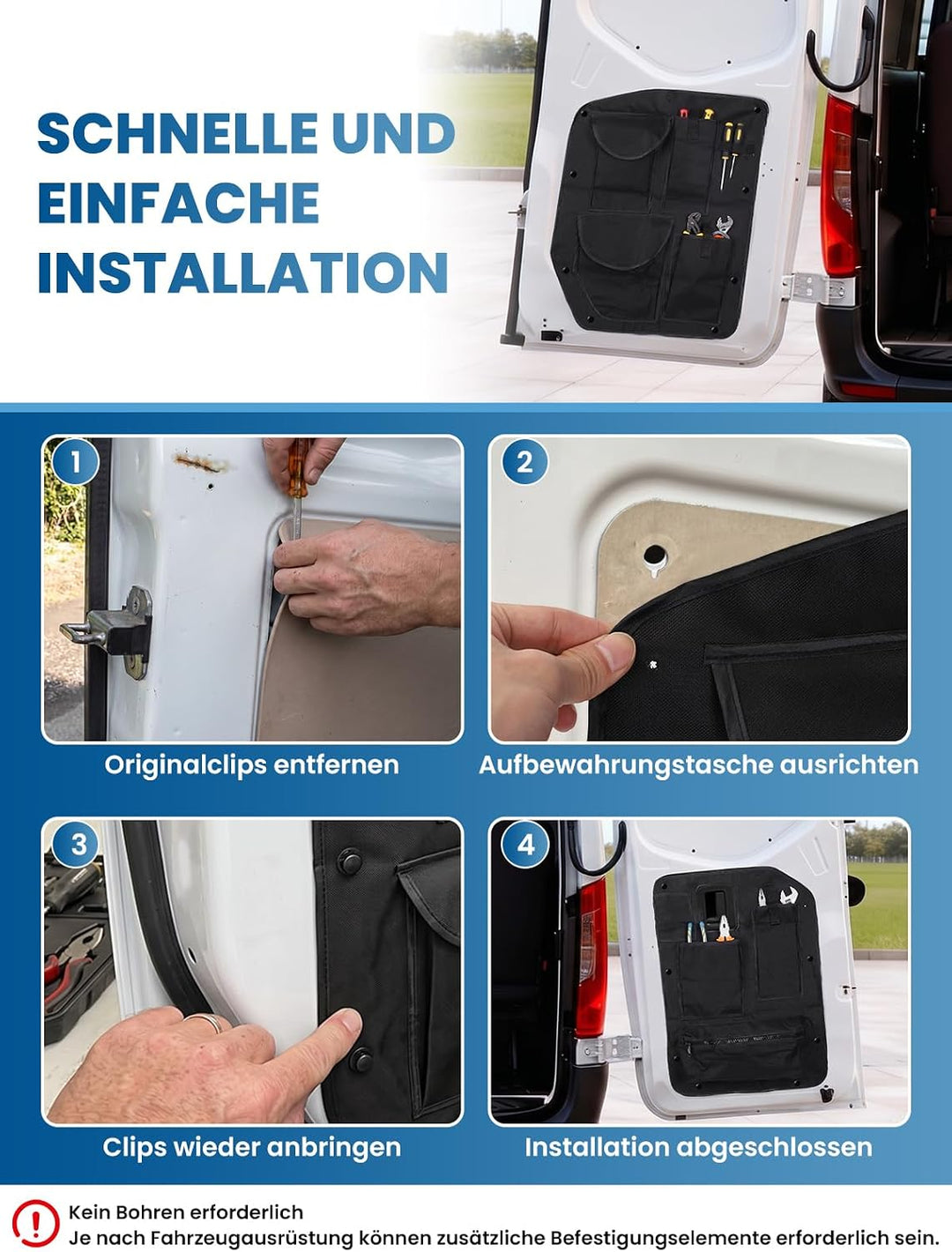 SCHNELLE UND EINFACHE INSTALLATION

1
Originalclips entfernen

2
Aufbewahrungstasche ausrichten

3
Clips wieder anbringen

4
Installation abgeschlossen

!
Kein Bohren erforderlich
Je nach Fahrzeugausrüstung können zusätzliche Befestigungselemente erforderlich sein.