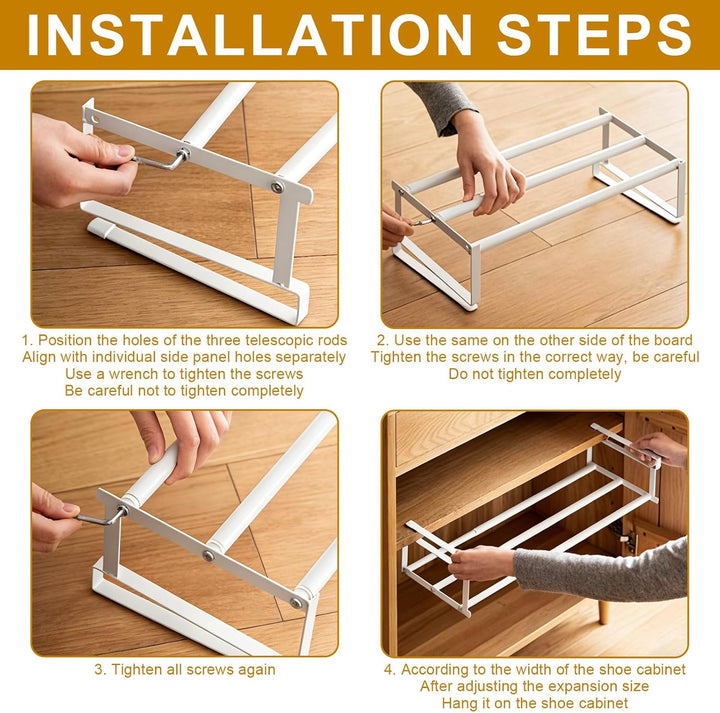 INSTALLATION STEPS

1. Position the holes of the three telescopic rods
Align with individual side panel holes separately
Use a wrench to tighten the screws
Be careful not to tighten completely

2. Use the same on the other side of the board
Tighten the screws in the correct way, be careful
Do not tighten completely

3. Tighten all screws again

4. According to the width of the shoe cabinet
After adjusting the expansion size
Hang it on the shoe cabinet