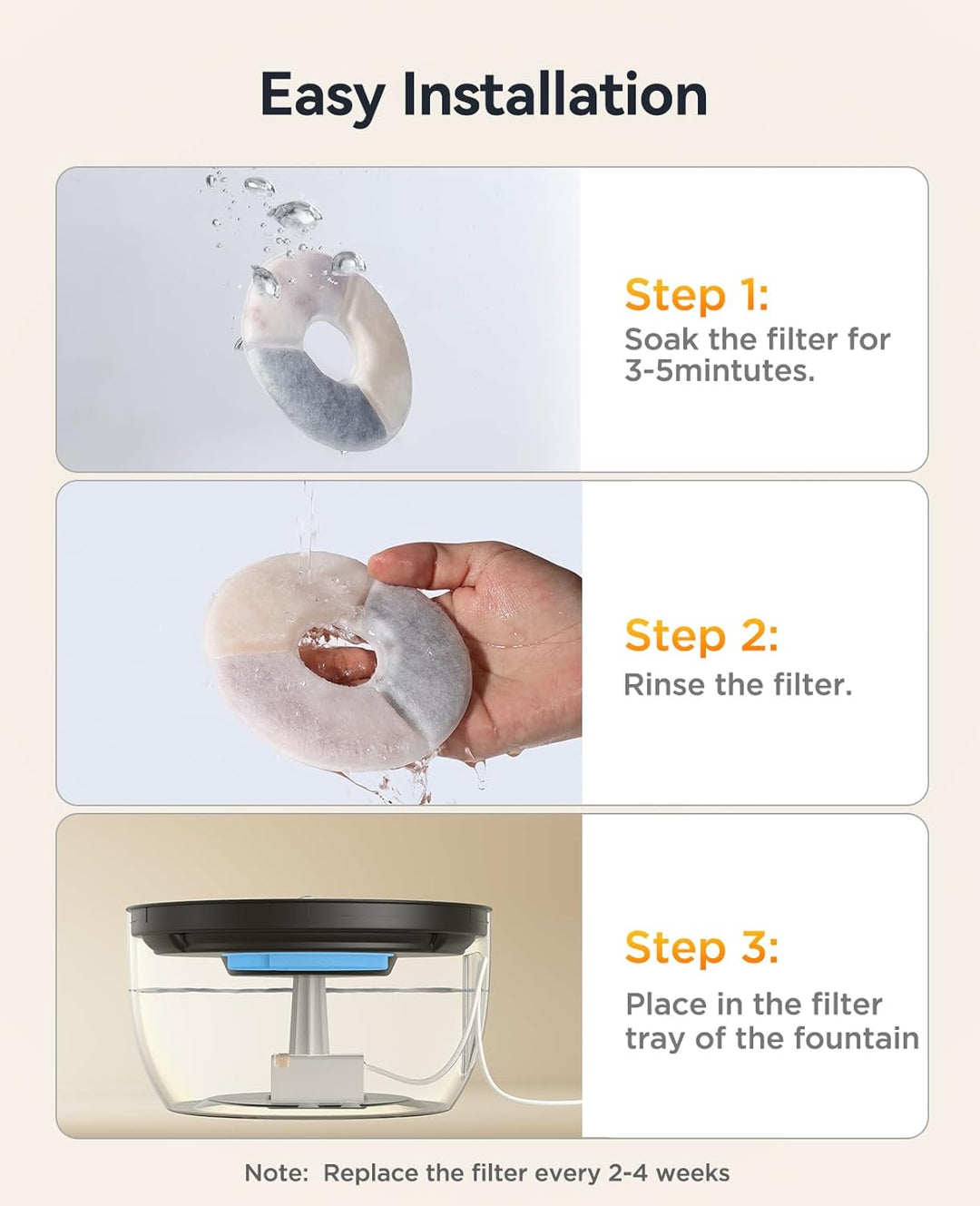 Easy Installation

Step 1:
Soak the filter for 3-5mintutes.

Step 2:
Rinse the filter.

Step 3:
Place in the filter tray of the fountain

Note: Replace the filter every 2-4 weeks