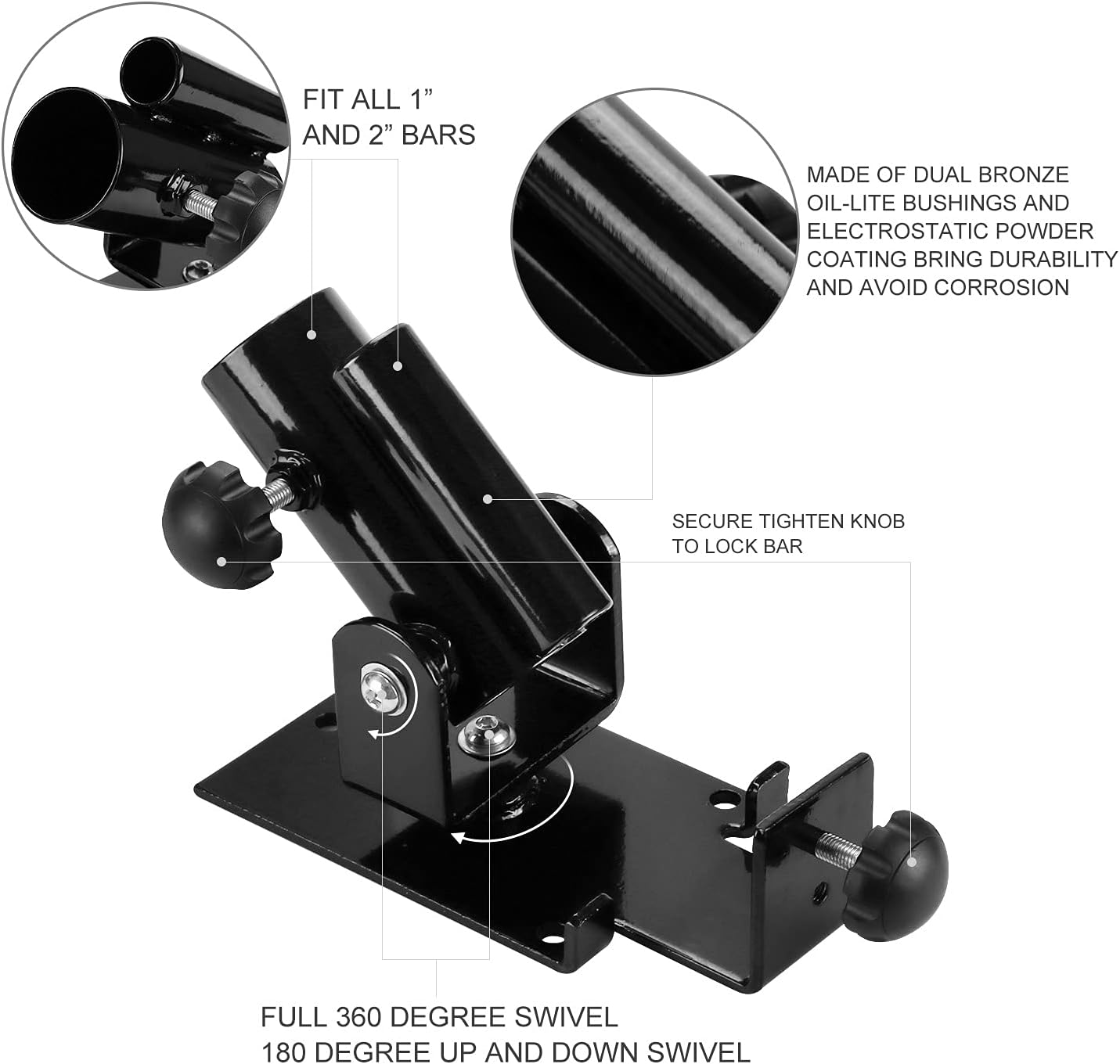 FIT ALL 1” AND 2” BARS

MADE OF DUAL BRONZE OIL-LITE BUSHINGS AND ELECTROSTATIC POWDER COATING BRING DURABILITY AND AVOID CORROSION

SECURE TIGHTEN KNOB TO LOCK BAR

FULL 360 DEGREE SWIVEL
180 DEGREE UP AND DOWN SWIVEL