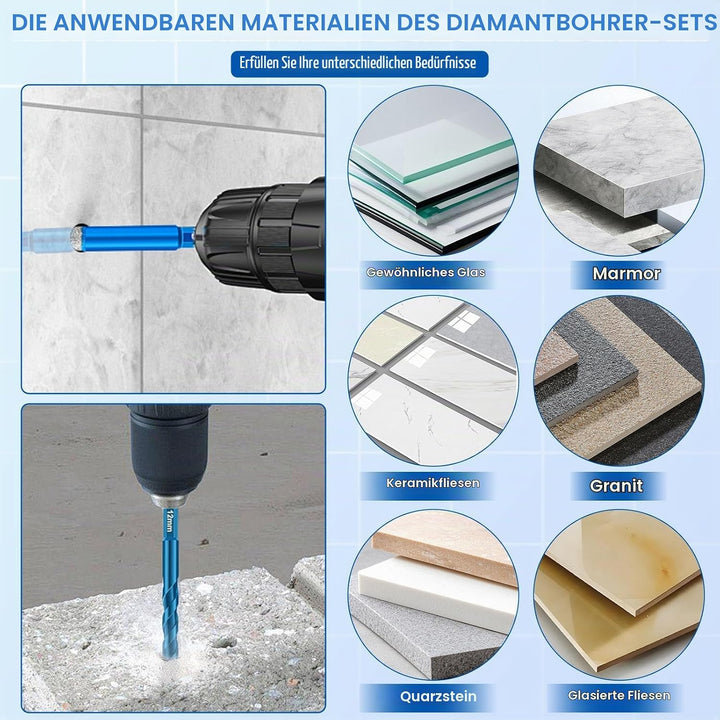 DIE ANWENDBAREN MATERIALIEN DES DIAMANTBOHRER-SETS

Erfüllen Sie Ihre unterschiedlichen Bedürfnisse

12mm

Gewöhnliches Glas

Marmor

Keramikfliesen

Granit

Quarzstein

Glasierte Fliesen