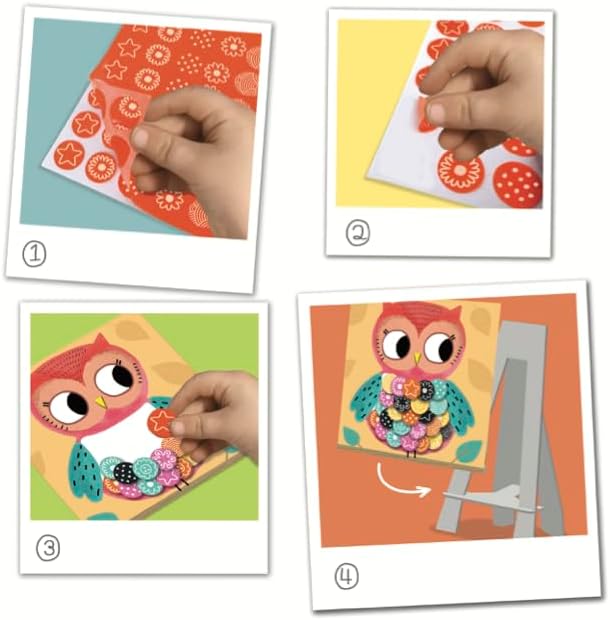 ①

②

③

④