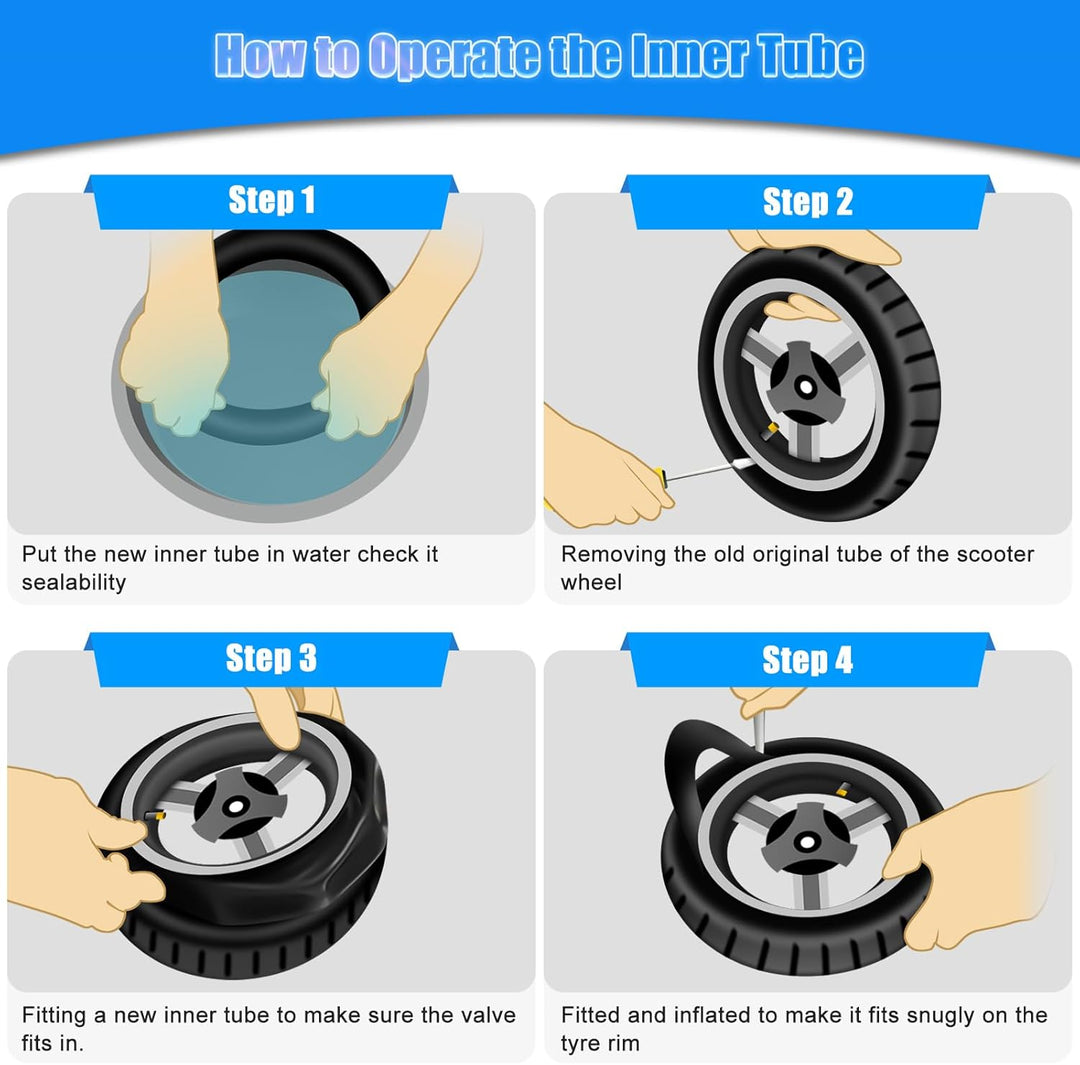 How to Operate the Inner Tube

Step 1

Put the new inner tube in water check it sealability

Step 2

Removing the old original tube of the scooter wheel

Step 3

Fitting a new inner tube to make sure the valve fits in.

Step 4

Fitted and inflated to make it fits snugly on the tyre rim