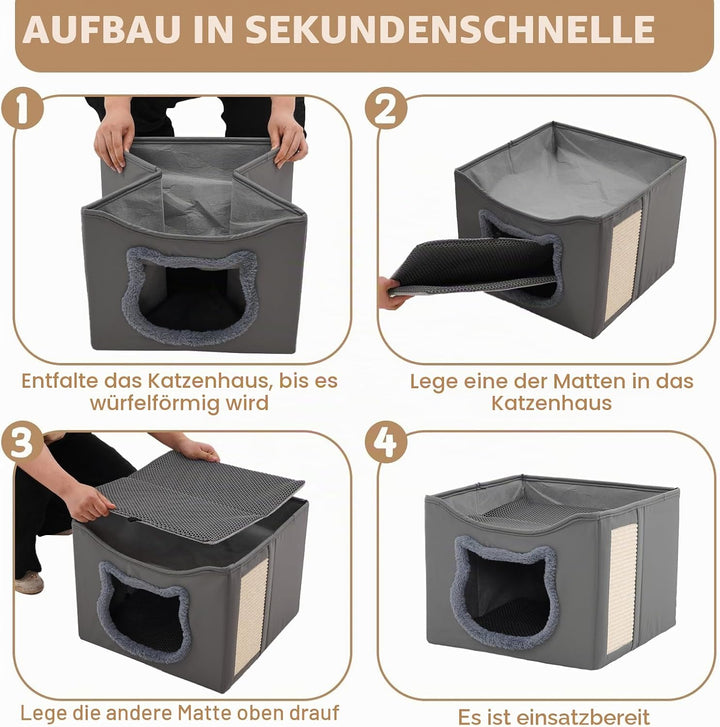 AUFBAU IN SEKUNDENSCHNELLE

1

Entfalte das Katzenhaus, bis es würfelförmig wird

2

Lege eine der Matten in das Katzenhaus

3

Lege die andere Matte oben drauf

4

Es ist einsatzbereit