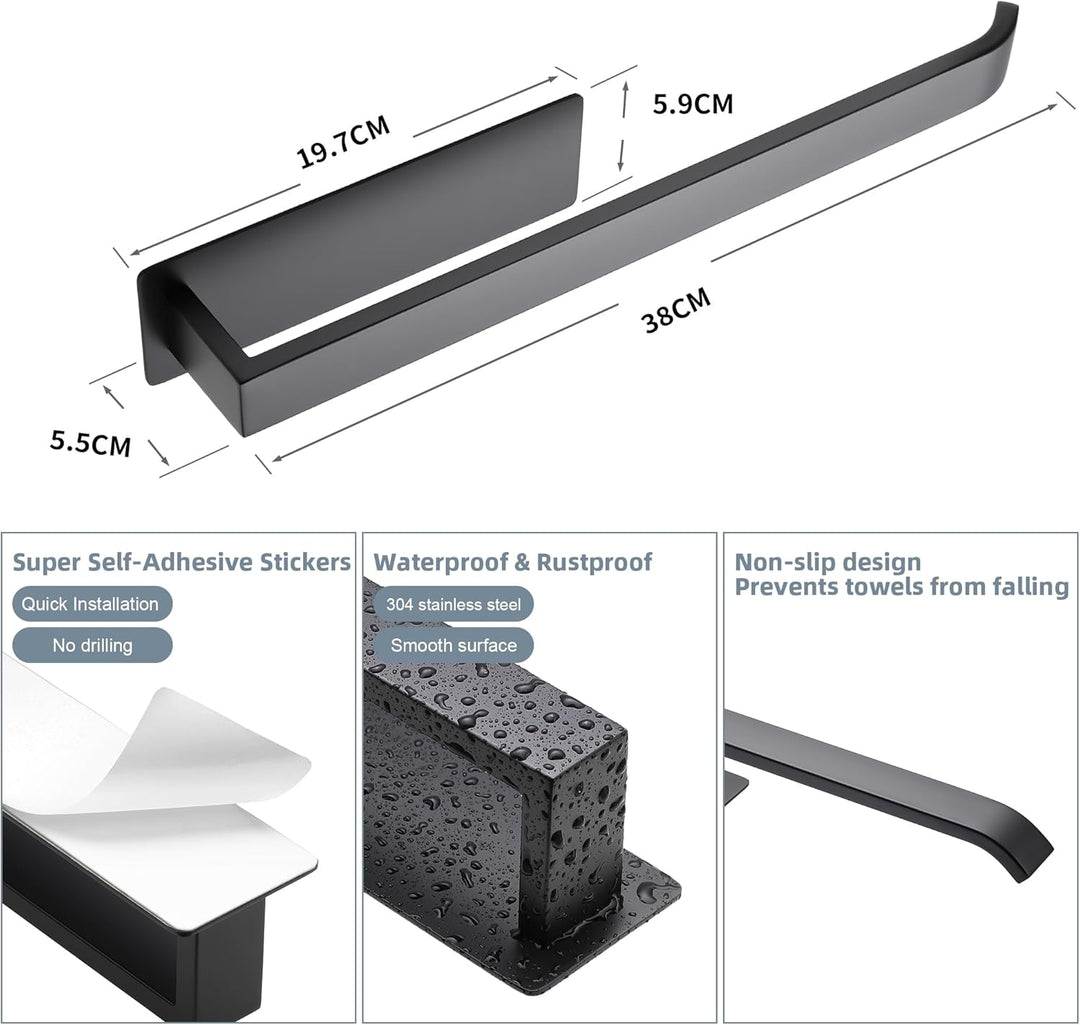 19.7CM

5.9CM

38CM

5.5CM

Super Self-Adhesive Stickers

Quick Installation

No drilling

Waterproof & Rustproof

304 stainless steel

Smooth surface

Non-slip design
Prevents towels from falling