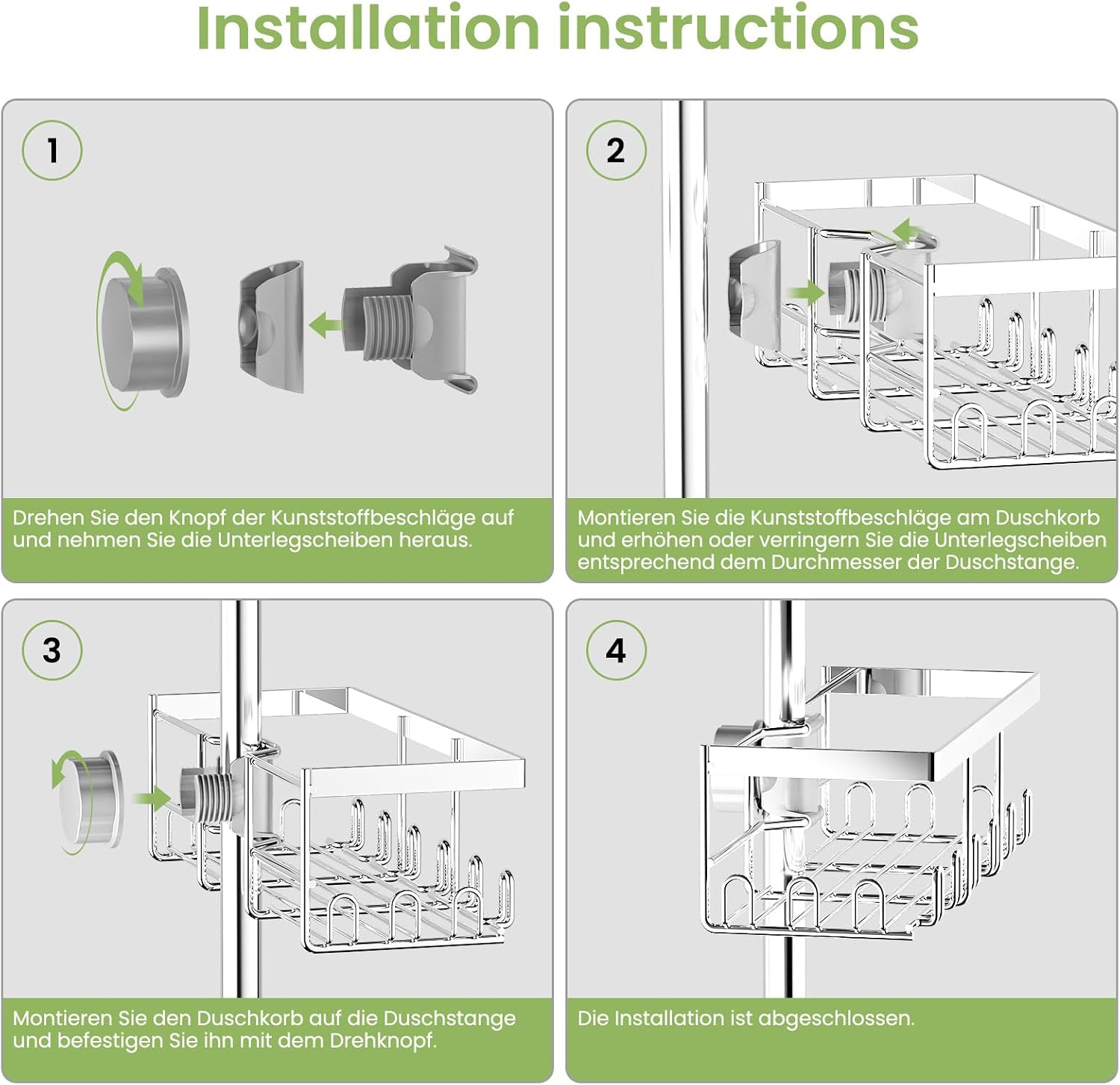 Installation instructions

1

Drehen Sie den Knopf der Kunststoffbeschläge auf und nehmen Sie die Unterlegscheiben heraus.

2

Montieren Sie die Kunststoffbeschläge am Duschkorb und erhöhen oder verringern Sie die Unterlegscheiben entsprechend dem Durchmesser der Duschstange.

3

Montieren Sie den Duschkorb auf die Duschstange und befestigen Sie ihn mit dem Drehknopf.

4

Die Installation ist abgeschlossen.