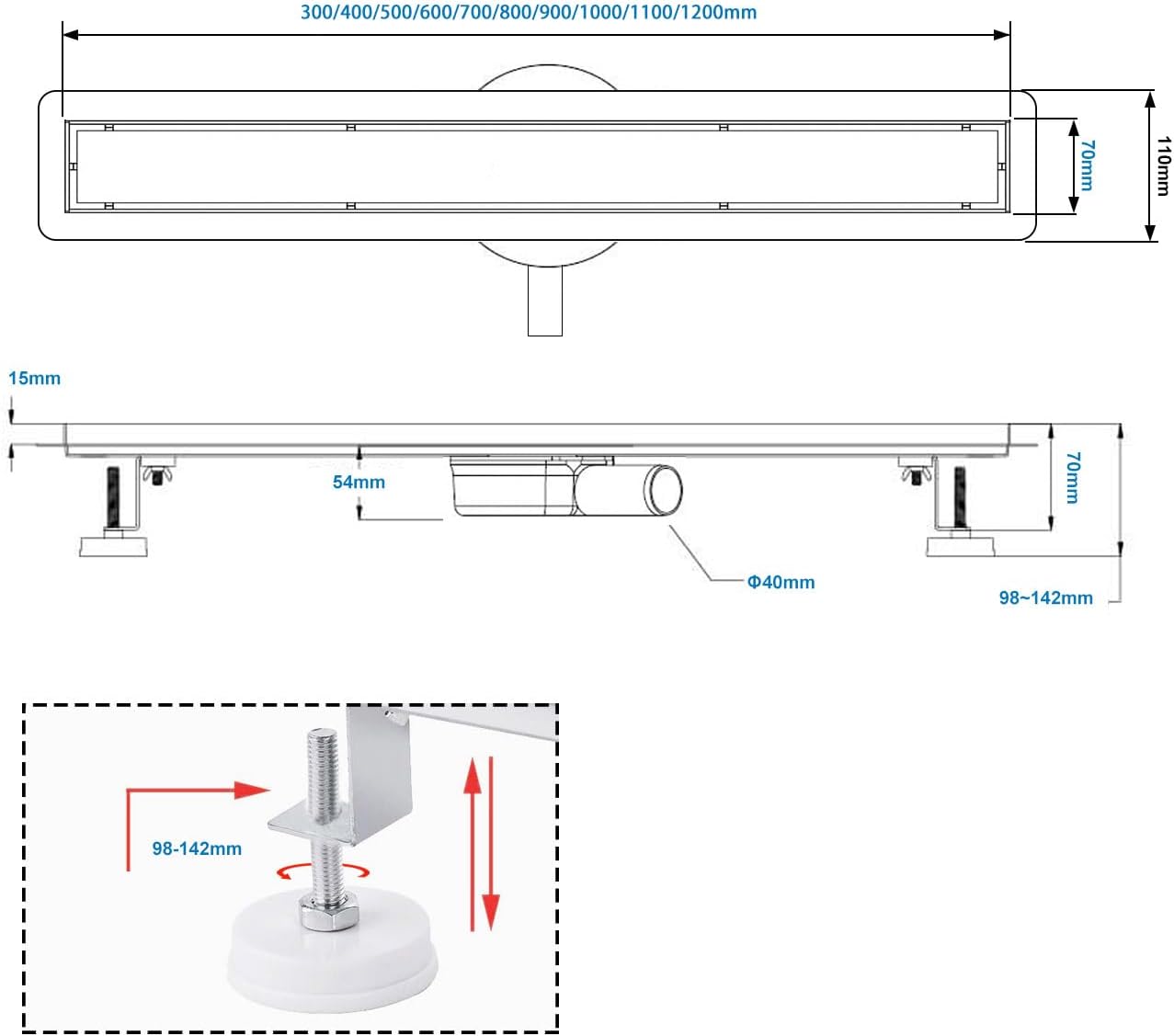 300/400/500/600/700/800/900/1000/1100/1200mm

70mm

110mm

15mm

54mm

70mm

Φ40mm

98~142mm

98-142mm